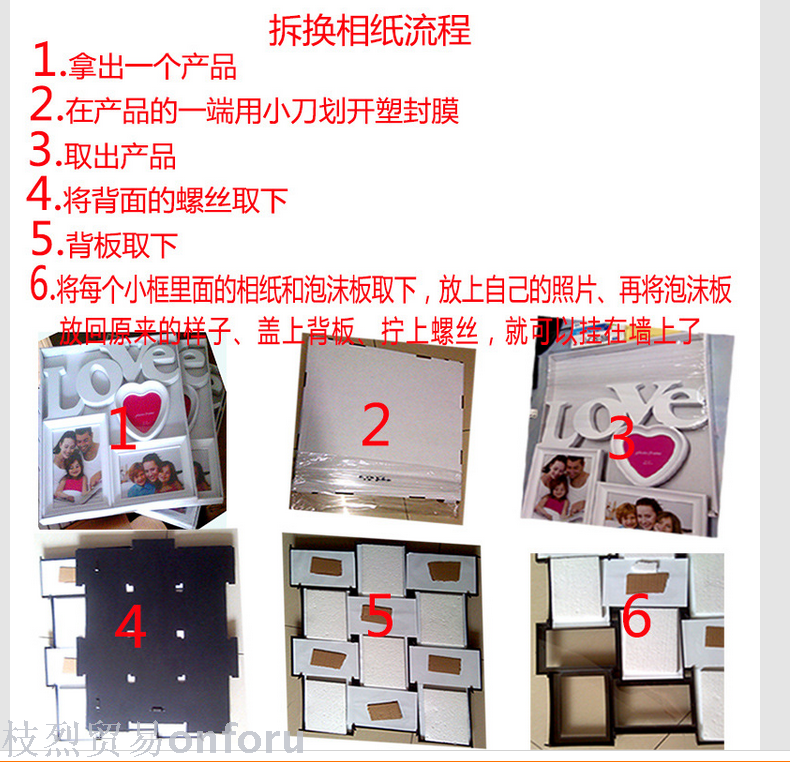 拆换相纸流程

1.拿出一个产品

2.在产品的一端用小刀划开塑封膜

3.取出产品

4.将背面的螺丝取下

5.背板取下

6.将每个小框里面的相纸和泡沫板取下，放上自己的照片、再将泡沫板放回原来的样子、盖上背板、拧上螺丝，就可以挂在墙上了

LOVE

1

2

LOVE

3

4

5

6

枝烈贸易onforu