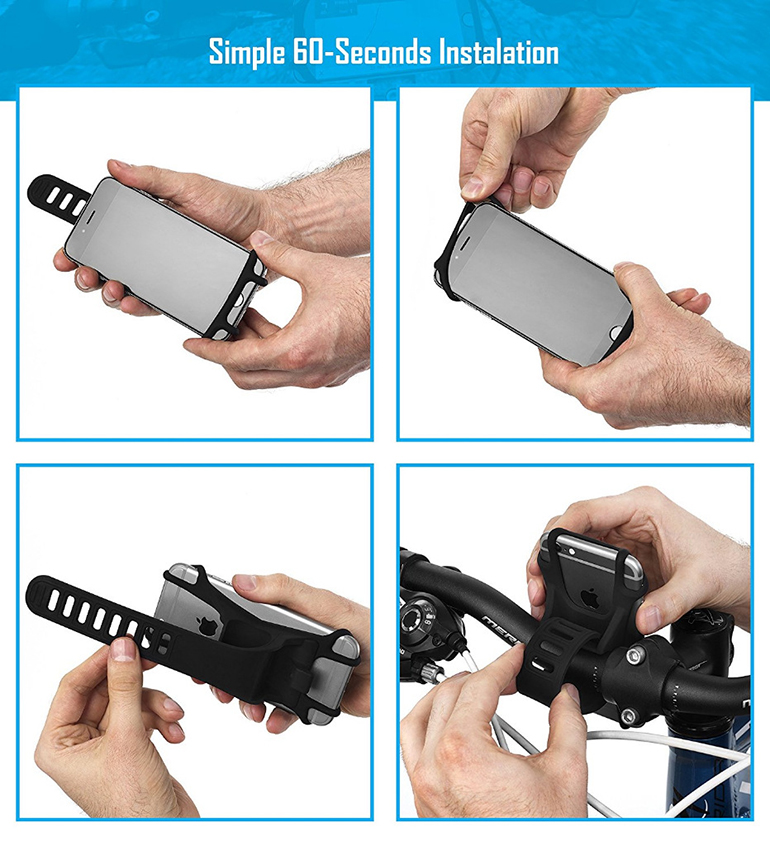 Simple 60-Seconds Instalation