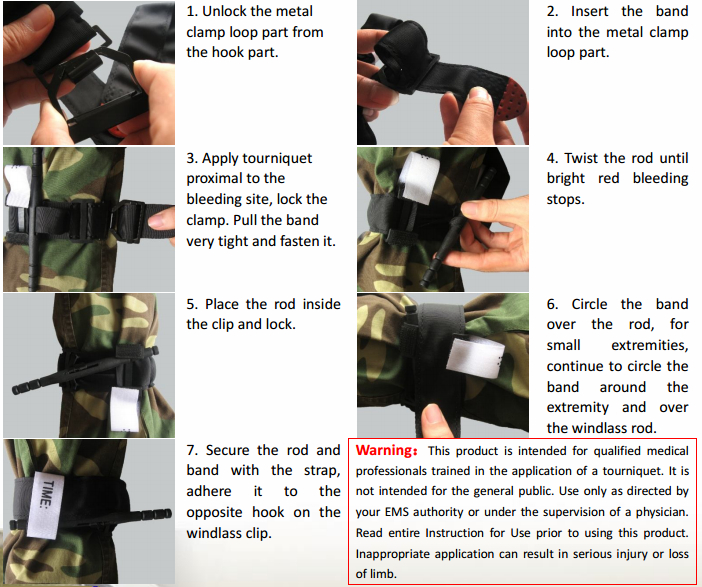 1. Unlock the metal clamp loop part from the hook part.

2. Insert the band into the metal clamp loop part.

3. Apply tourniquet proximal to the bleeding site, lock the clamp. Pull the band very tight and fasten it.

4. Twist the rod until bright red bleeding stops.

5. Place the rod inside the clip and lock.

6. Circle the band over the rod, for small extremities, continue to circle the band around the extremity and over the windlass rod.

TIME:

7. Secure the rod and band with the strap, adhere it to the opposite hook on the windlass clip.

Warning: This product is intended for qualified medical professionals trained in the application of a tourniquet. It is not intended for the general public. Use only as directed by your EMS authority or under the supervision of a physician. Read entire Instruction for Use prior to using this product. Inappropriate application can result in serious injury or loss of limb.