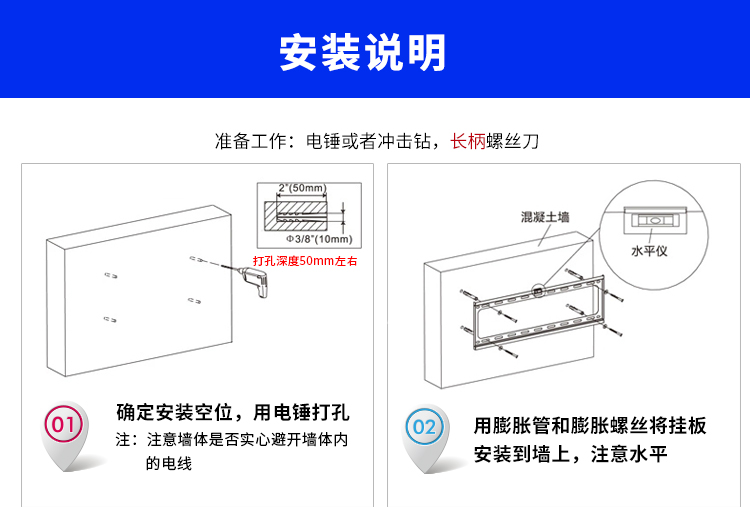 安装说明

准备工作：电锤或者冲击钻，长柄螺丝刀

2"(50mm)

Φ3/8"(10mm)

打孔深度50mm左右

01

确定安装空位，用电锤打孔

注：注意墙体是否实心避开墙体内的电线

混凝土墙

水平仪

02

用膨胀管和膨胀螺丝将挂板安装到墙上，注意水平