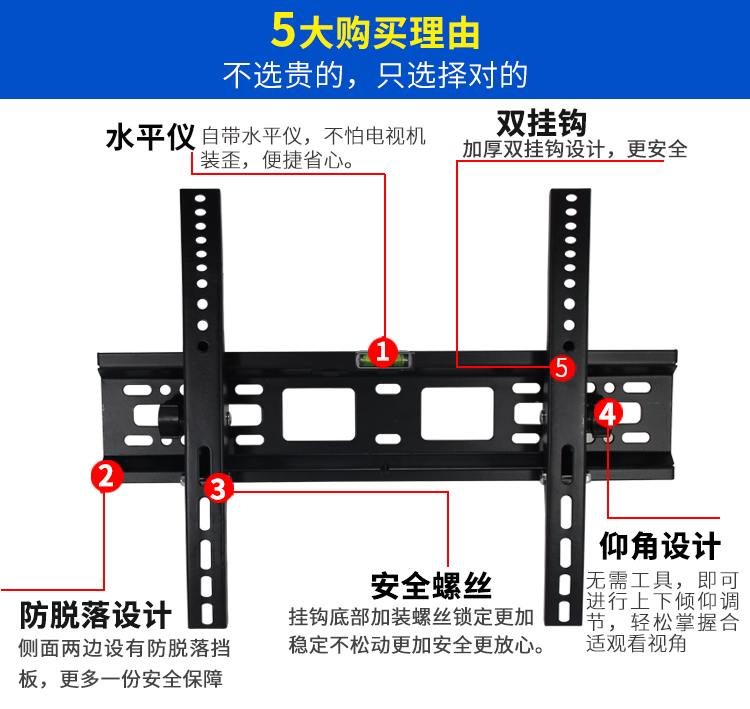 5大购买理由
不选贵的，只选择对的

水平仪 自带水平仪，不怕电视机装歪，便捷省心。

双挂钩
加厚双挂钩设计，更安全

1
5
4
2
3

仰角设计
无需工具，即可进行上下倾仰调节，轻松掌握合适观看视角

安全螺丝
挂钩底部加装螺丝锁定更加稳定不松动更加安全更放心。

防脱落设计
侧面两边设有防脱落挡板，更多一份安全保障