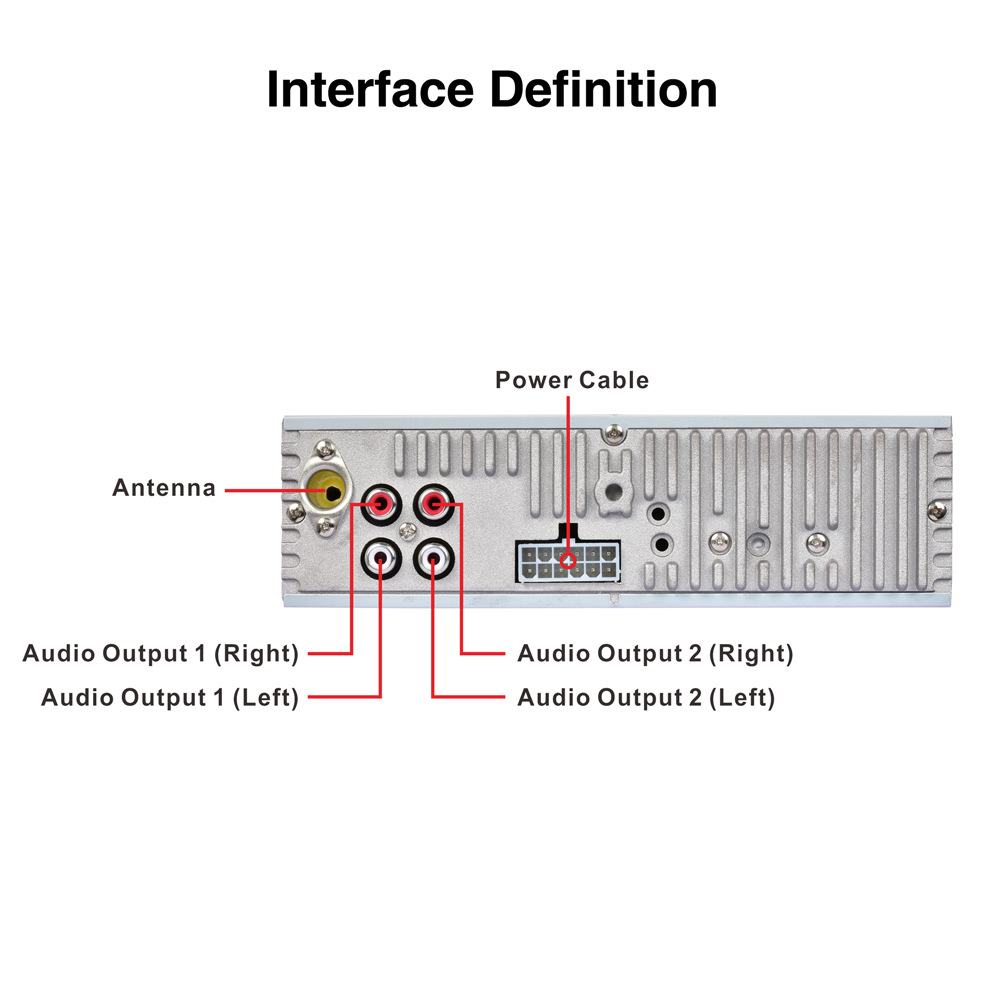 Interface Definition

Power Cable

Antenna

Audio Output 1 (Right)

Audio Output 1 (Left)

Audio Output 2 (Right)

Audio Output 2 (Left)