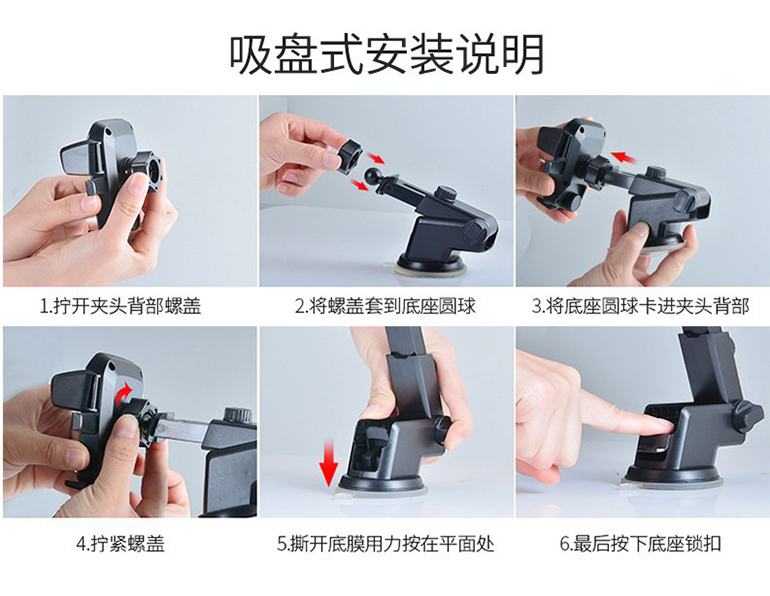 吸盘式安装说明

1.拧开夹头背部螺盖

2.将螺盖套到底座圆球

3.将底座圆球卡进夹头背部

4.拧紧螺盖

5.撕开底膜用力按在平面处

6.最后按下底座锁扣