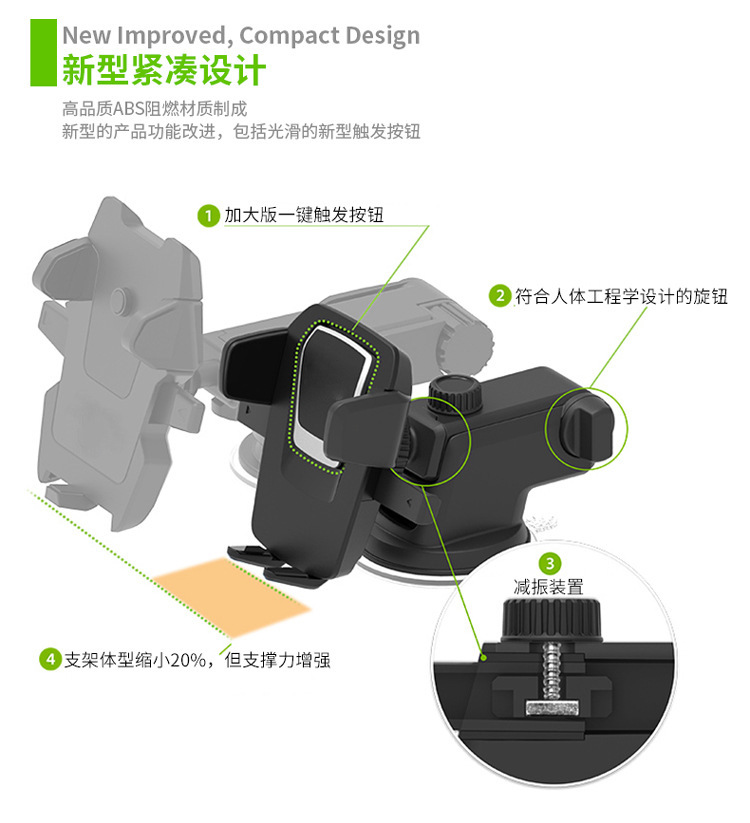 New Improved, Compact Design
新型紧凑设计

高品质ABS阻燃材质制成
新型的产品功能改进，包括光滑的新型触发按钮

1 加大版一键触发按钮

2 符合人体工程学设计的旋钮

3 减振装置

4 支架体型缩小20%，但支撑力增强