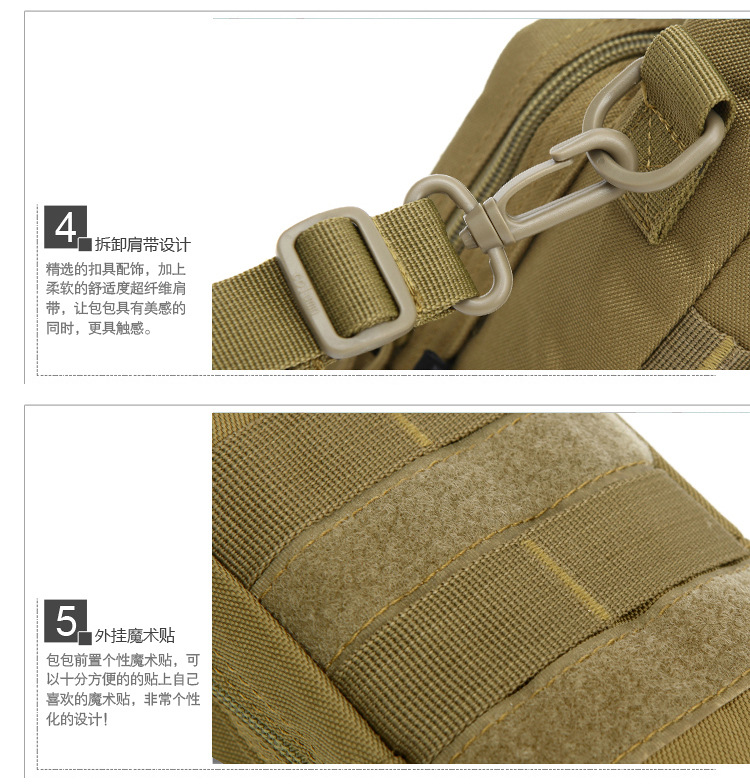 4 拆卸肩带设计

精选的扣具配饰，加上柔软的舒适度超纤维肩带，让包包具有美感的同时，更具触感。

5 外挂魔术贴

包包前置个性魔术贴，可以十分方便的的贴上自己喜欢的魔术贴，非常个性化的设计!