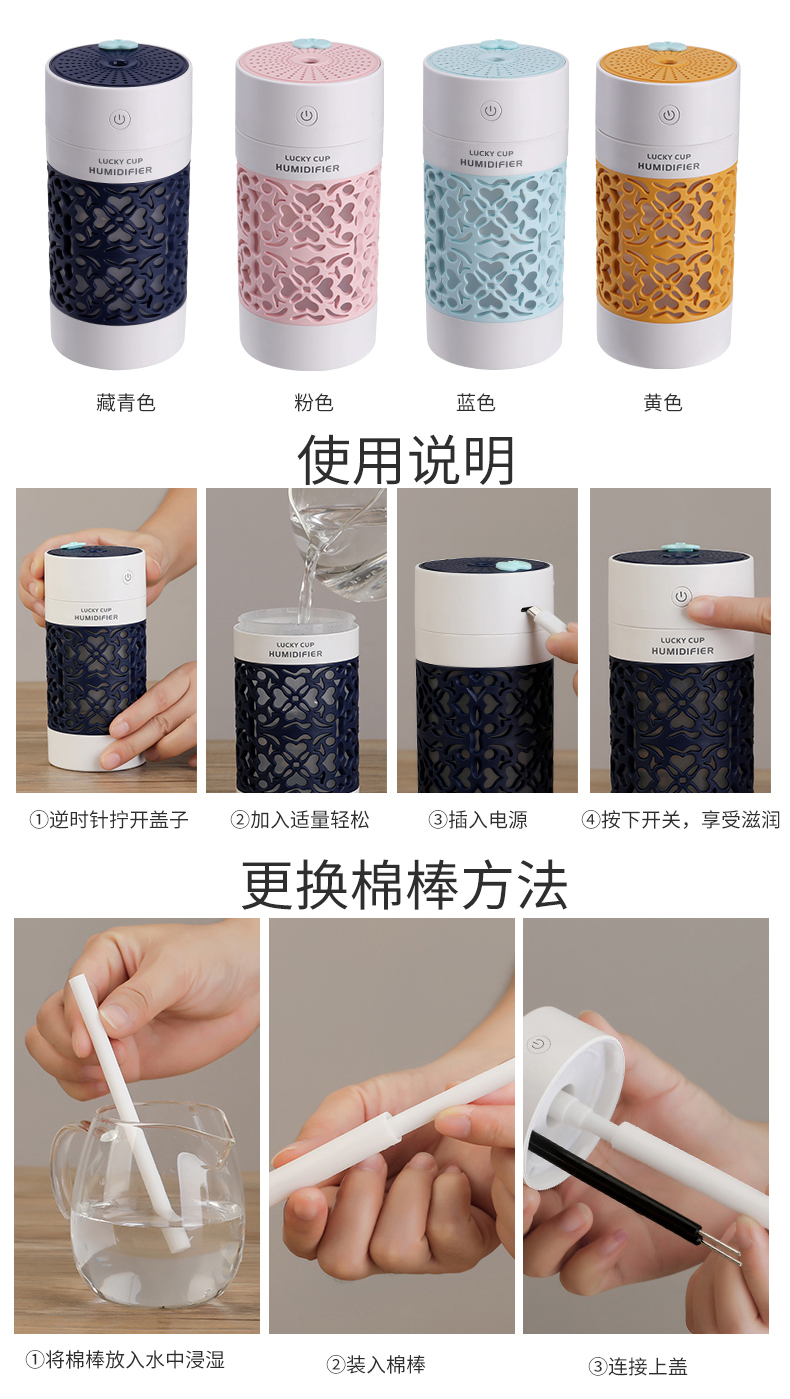 LUCKY CUP
HUMIDIFIER

LUCKY CUP
HUMIDIFIER

LUCKY CUP
HUMIDIFIER

LUCKY CUP
HUMIDIFIER

藏青色

粉色

蓝色

黄色

使用说明

LUCKY CUP
HUMIDIFIER

LUCKY CUP
HUMIDIFIER

LUCKY CUP
HUMIDIFIER

①逆时针拧开盖子

②加入适量轻松

③插入电源

④按下开关，享受滋润

更换棉棒方法

①将棉棒放入水中浸湿

②装入棉棒

③连接上盖