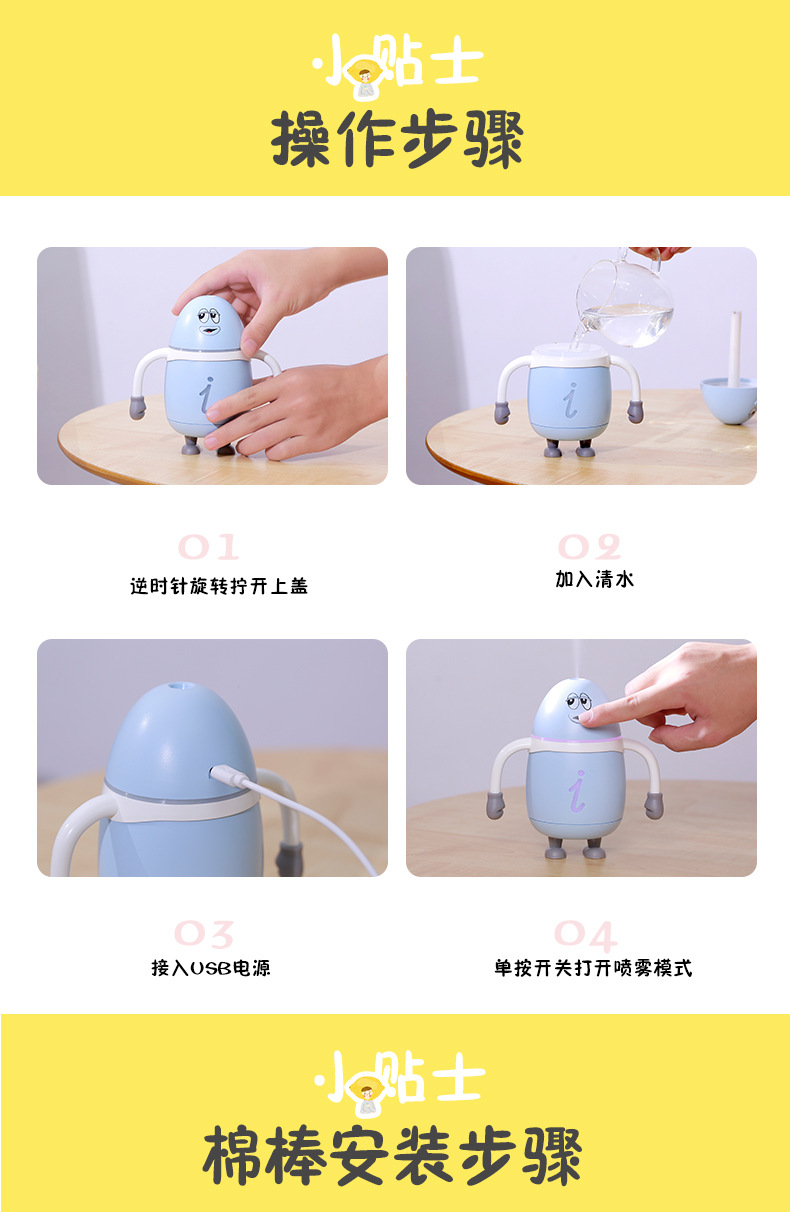 小贴士
操作步骤

i

i

01
逆时针旋转拧开上盖

02
加入清水

i

03
接入USB电源

04
单按开关打开喷雾模式

小贴士
棉棒安装步骤