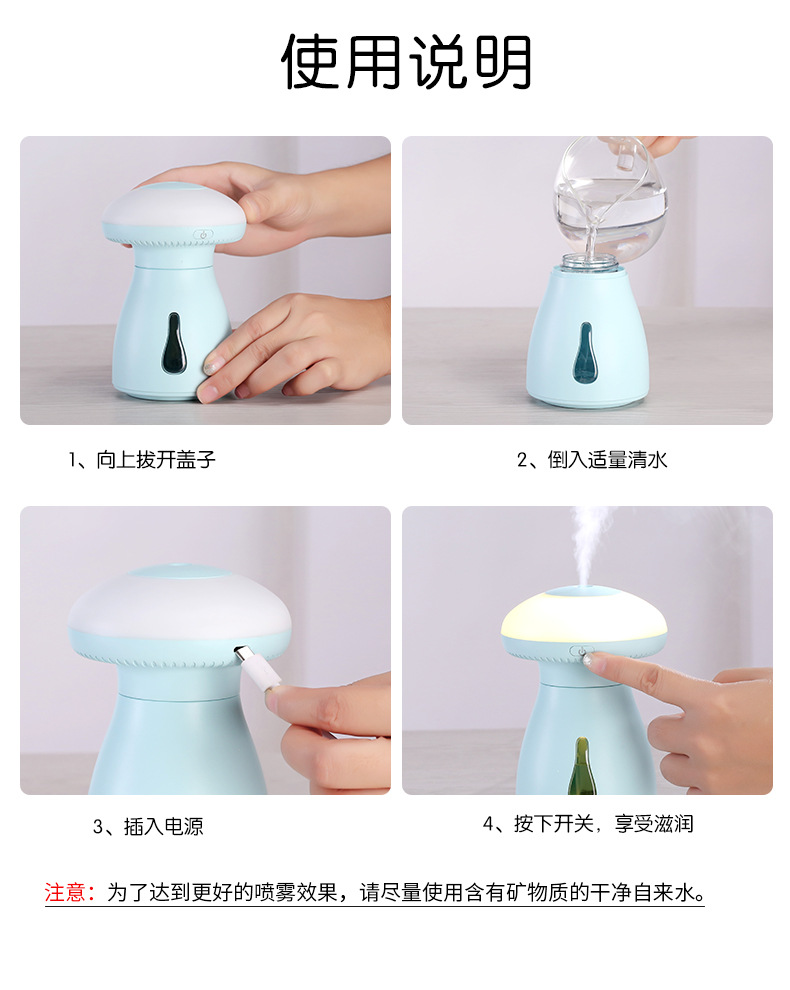 使用说明

1、向上拔开盖子

2、倒入适量清水

3、插入电源

4、按下开关，享受滋润

注意：为了达到更好的喷雾效果，请尽量使用含有矿物质的干净自来水。