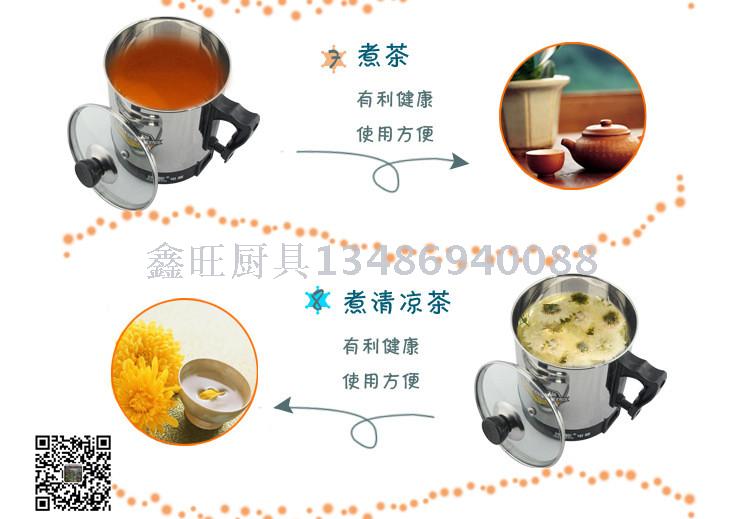 7 煮茶

有利健康

使用方便

鑫旺厨具13486940088

8 煮清凉茶

有利健康

使用方便