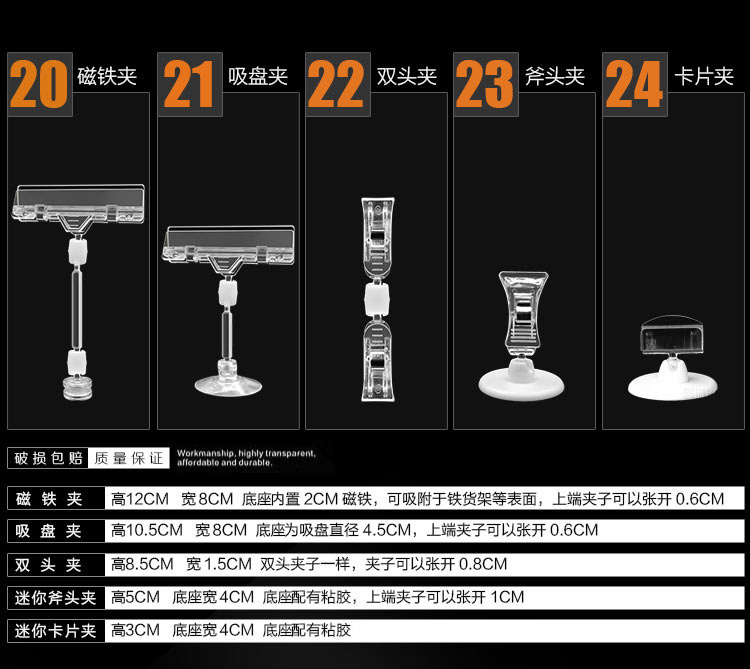 20 磁铁夹

21 吸盘夹

22 双头夹

23 斧头夹

24 卡片夹

破损包赔 质量保证 Workmanship, highly transparent, affordable and durable.

| 磁铁夹 | 高12CM 宽8CM 底座内置 2CM 磁铁，可吸附于铁货架等表面，上端夹子可以张开 0.6CM |
|---|---|
| 吸盘夹 | 高10.5CM 宽8CM 底座为吸盘直径 4.5CM，上端夹子可以张开 0.6CM |
| 双头夹 | 高8.5CM 宽1.5CM 双头夹子一样，夹子可以张开 0.8CM |
| 迷你斧头夹 | 高5CM 底座宽4CM 底座配有粘胶，上端夹子可以张开 1CM |
| 迷你卡片夹 | 高3CM 底座宽4CM 底座配有粘胶 |