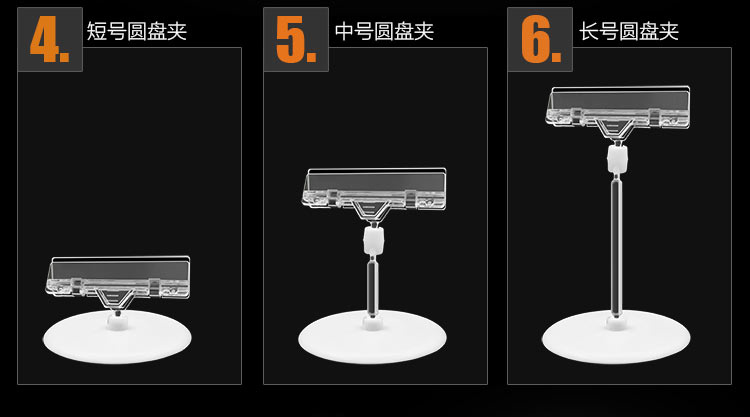 4. 短号圆盘夹

5. 中号圆盘夹

6. 长号圆盘夹