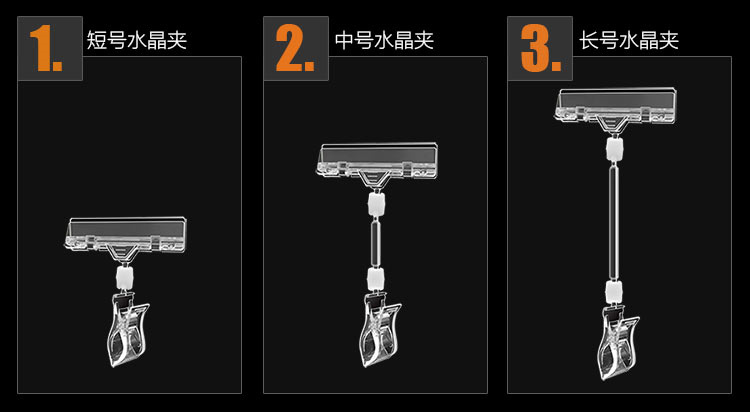 1. 短号水晶夹

2. 中号水晶夹

3. 长号水晶夹