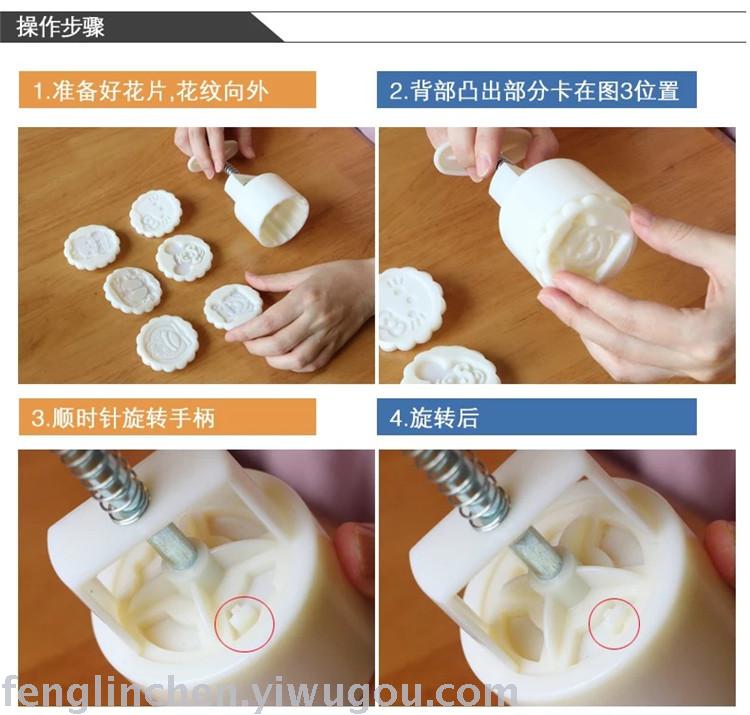 操作步骤

1.准备好花片,花纹向外

2.背部凸出部分卡在图3位置

3.顺时针旋转手柄

4.旋转后

fenglinchen.yiwugou.com