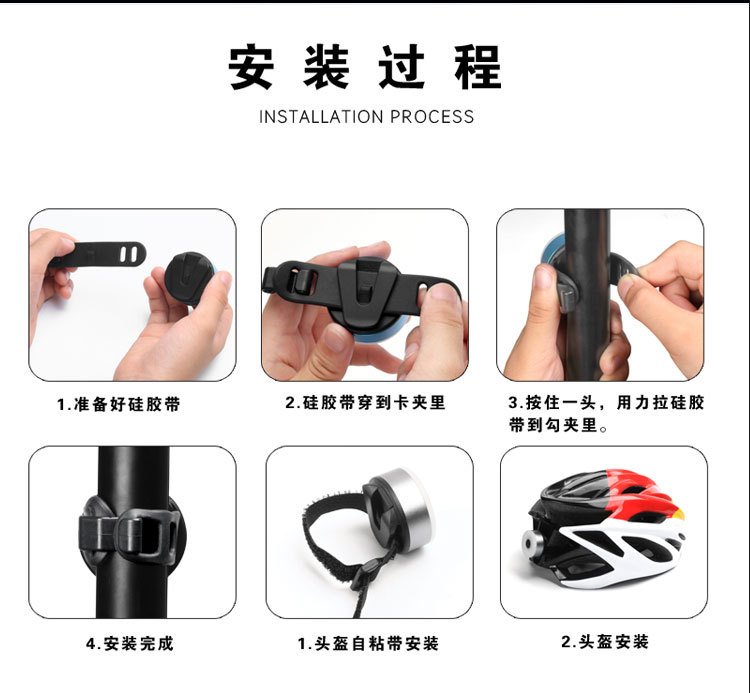 安装过程

INSTALLATION PROCESS

1.准备好硅胶带

2.硅胶带穿到卡夹里

3.按住一头，用力拉硅胶带到勾夹里。

4.安装完成

1.头盔自粘带安装

2.头盔安装