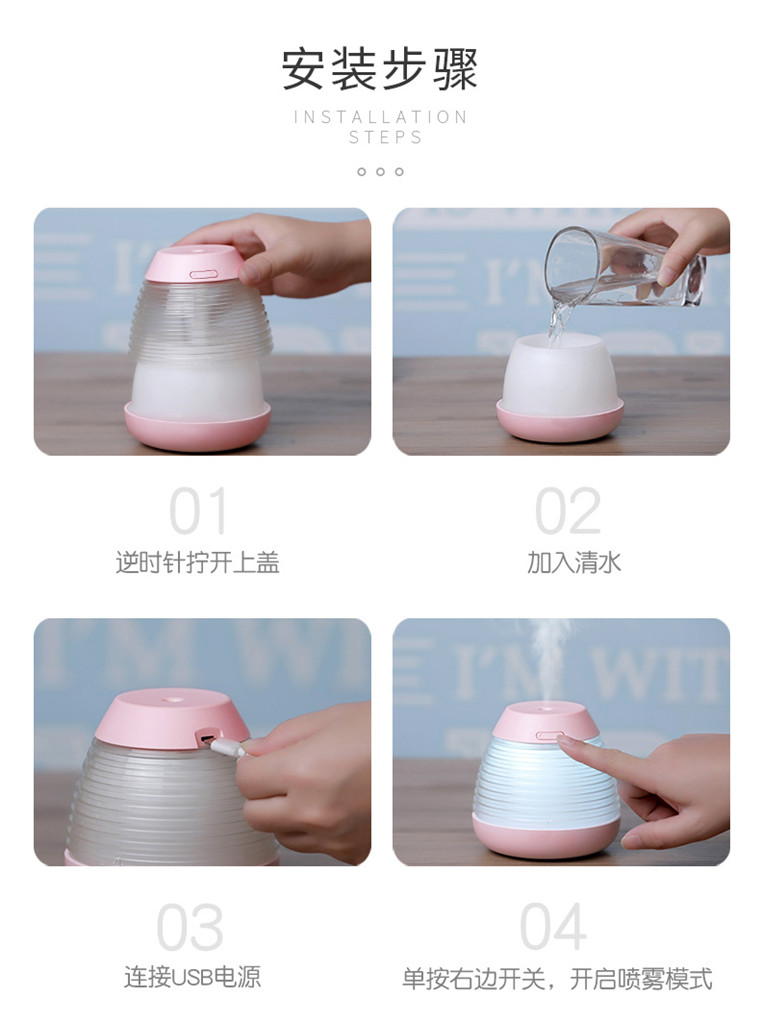 安装步骤

INSTALLATION STEPS

01
逆时针拧开上盖

02
加入清水

03
连接USB电源

04
单按右边开关，开启喷雾模式