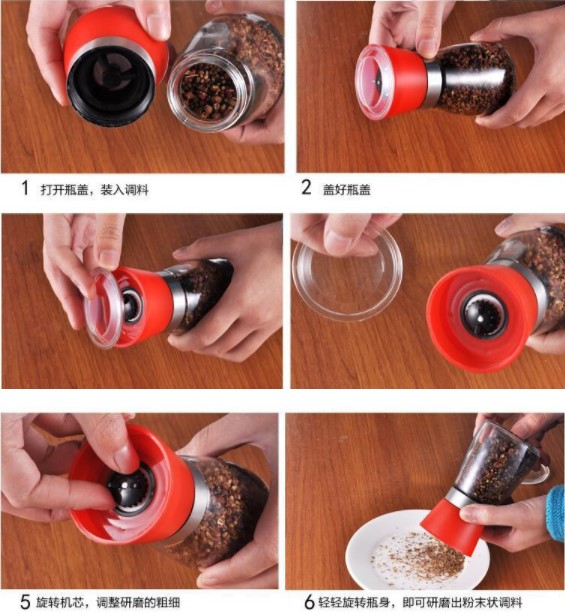 1 打开瓶盖，装入调料

2 盖好瓶盖

5 旋转机芯，调整研磨的粗细

6 轻轻旋转瓶身，即可研磨出粉末状调料