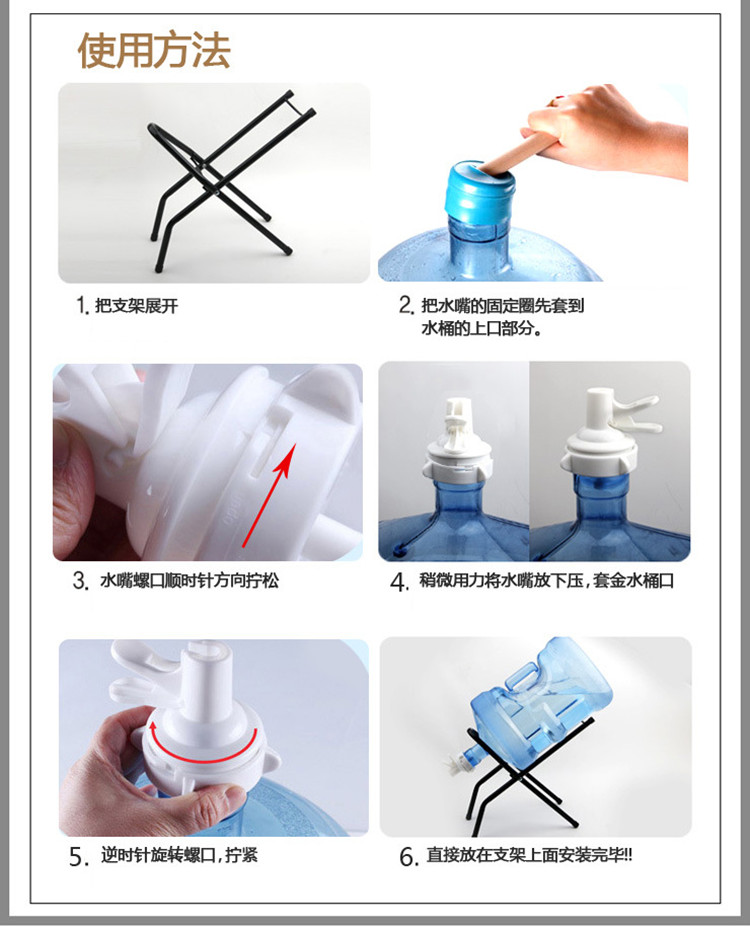 使用方法

1. 把支架展开

2. 把水嘴的固定圈先套到水桶的上口部分。

3. 水嘴螺口顺时针方向拧松

4. 稍微用力将水嘴放下压，套金水桶口

5. 逆时针旋转螺口，拧紧

6. 直接放在支架上面安装完毕!!