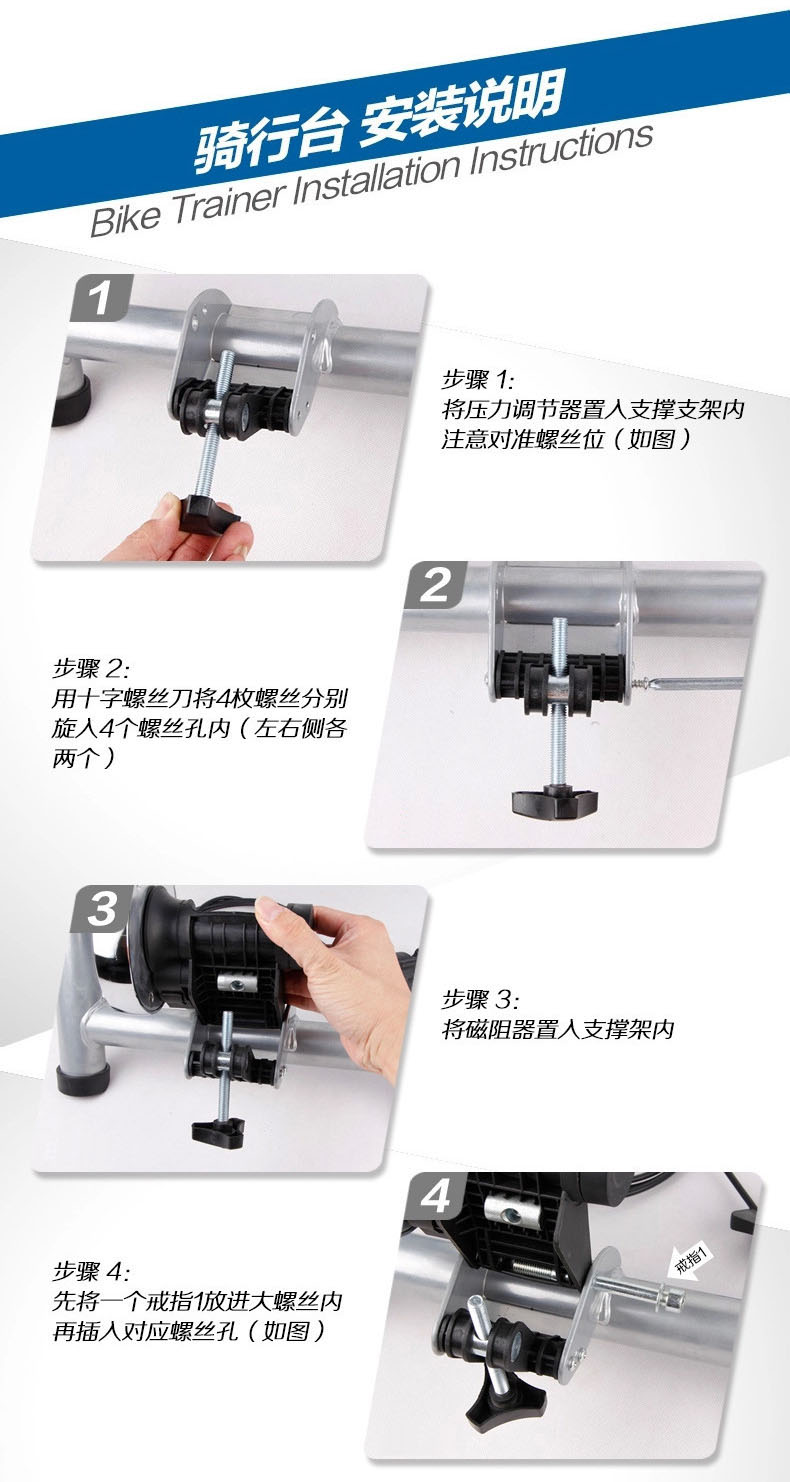 骑行台 安装说明
Bike Trainer Installation Instructions

1

步骤 1:
将压力调节器置入支撑支架内
注意对准螺丝位（如图）

2

步骤 2:
用十字螺丝刀将4枚螺丝分别旋入4个螺丝孔内（左右侧各两个）

3

步骤 3:
将磁阻器置入支撑架内

4

戒指1

步骤 4:
先将一个戒指1放进大螺丝内
再插入对应螺丝孔（如图）