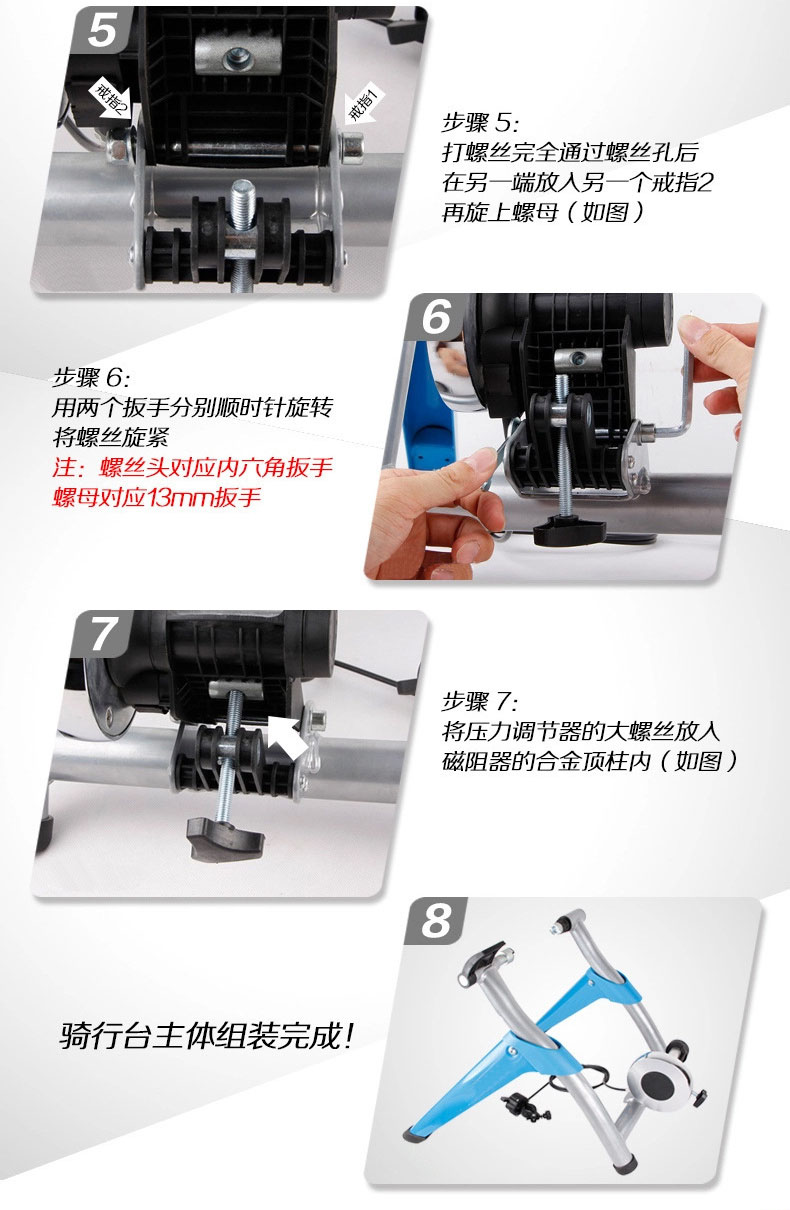 5

戒指2

戒指1

步骤 5:
打螺丝完全通过螺丝孔后
在另一端放入另一个戒指2
再旋上螺母（如图）

6

步骤 6:
用两个扳手分别顺时针旋转
将螺丝旋紧
注：螺丝头对应内六角扳手
螺母对应13mm扳手

7

步骤 7:
将压力调节器的大螺丝放入
磁阻器的合金顶柱内（如图）

8

骑行台主体组装完成！