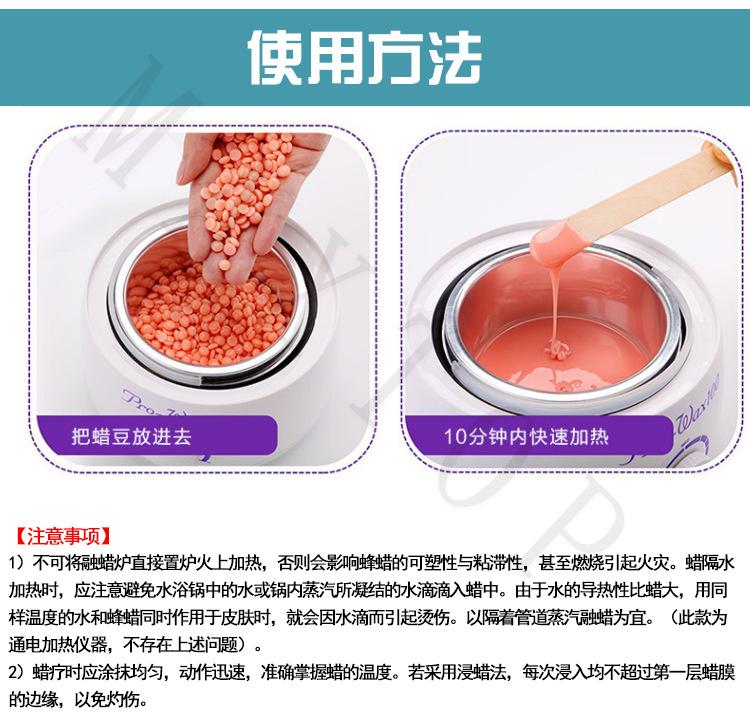 使用方法

Pro-Wax

把蜡豆放进去

Wax100

10分钟内快速加热

【注意事项】
1）不可将融蜡炉直接置炉火上加热，否则会影响蜂蜡的可塑性与粘滞性，甚至燃烧引起火灾。蜡隔水加热时，应注意避免水浴锅中的水或锅内蒸汽所凝结的水滴滴入蜡中。由于水的导热性比蜡大，用同样温度的水和蜂蜡同时作用于皮肤时，就会因水滴而引起烫伤。以隔着管道蒸汽融蜡为宜。（此款为通电加热仪器，不存在上述问题）。
2）蜡疗时应涂抹均匀，动作迅速，准确掌握蜡的温度。若采用浸蜡法，每次浸入均不超过第一层蜡膜的边缘，以免灼伤。