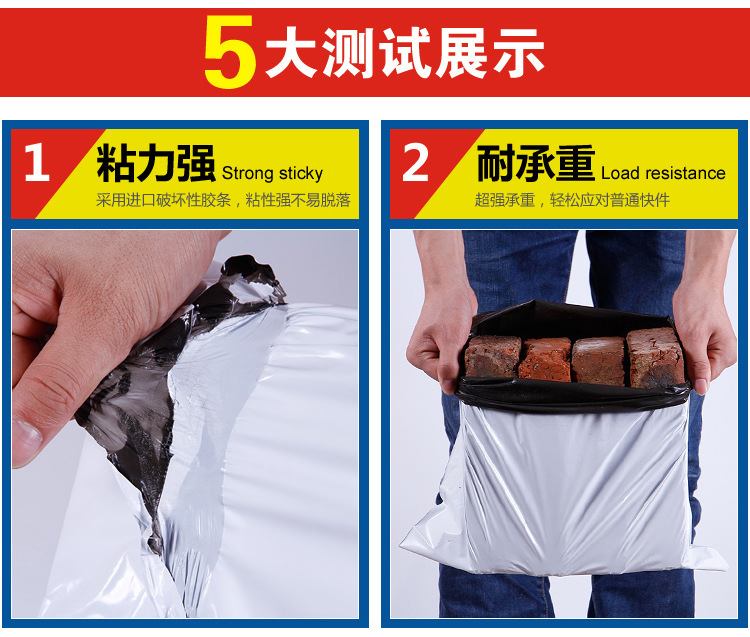 5大测试展示

1 粘力强 Strong sticky
采用进口破坏性胶条，粘性强不易脱落

2 耐承重 Load resistance
超强承重，轻松应对普通快件