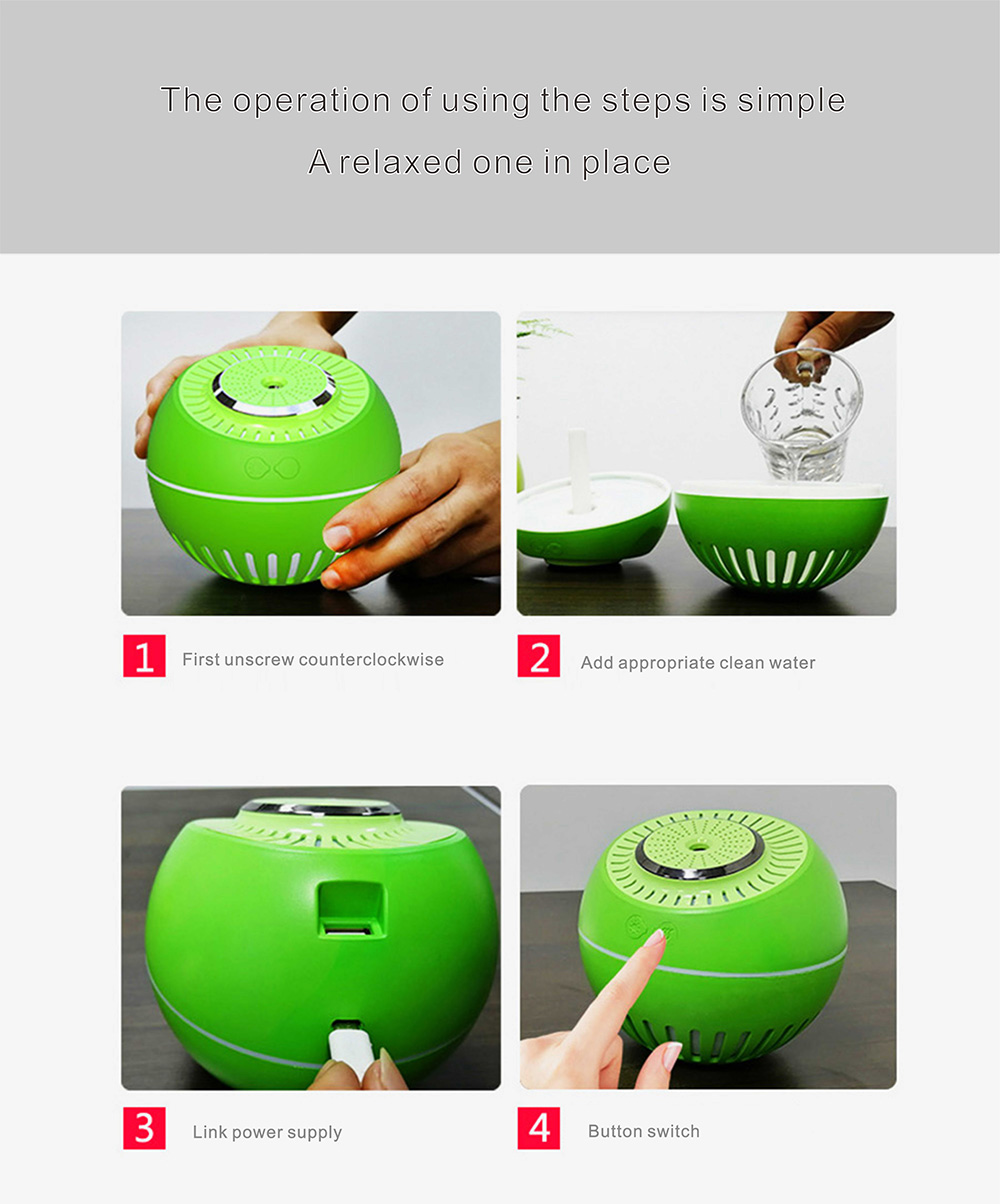 The operation of using the steps is simple

A relaxed one in place

1 First unscrew counterclockwise

2 Add appropriate clean water

3 Link power supply

4 Button switch