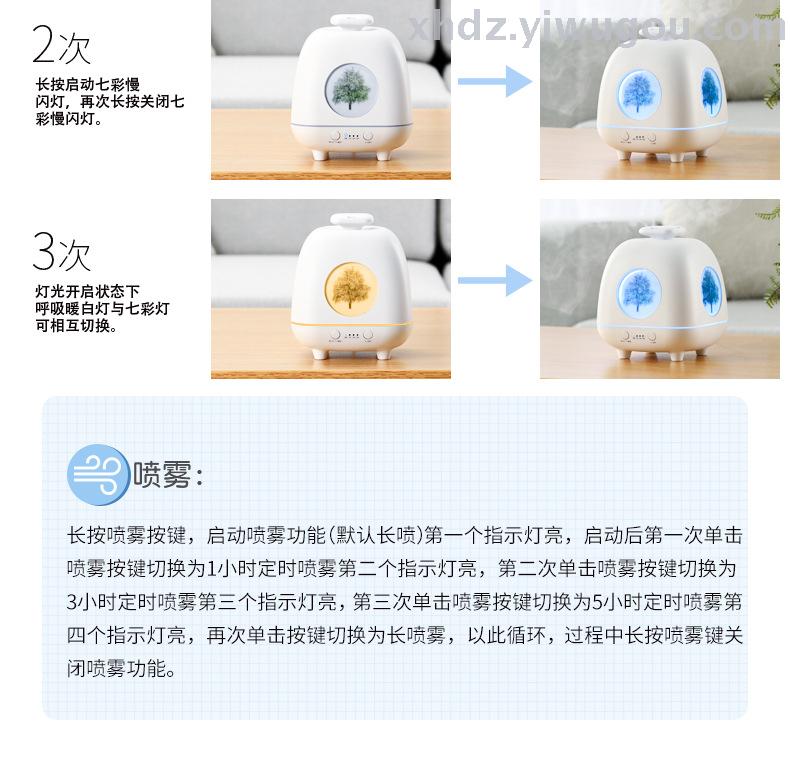 xhdz.yiwugou.com

2次
长按启动七彩慢闪灯，再次长按关闭七彩慢闪灯。

3次
灯光开启状态下呼吸暖白灯与七彩灯可相互切换。

喷雾：

长按喷雾按键，启动喷雾功能(默认长喷)第一个指示灯亮，启动后第一次单击喷雾按键切换为1小时定时喷雾第二个指示灯亮，第二次单击喷雾按键切换为3小时定时喷雾第三个指示灯亮，第三次单击喷雾按键切换为5小时定时喷雾第四个指示灯亮，再次单击按键切换为长喷雾，以此循环，过程中长按喷雾键关闭喷雾功能。