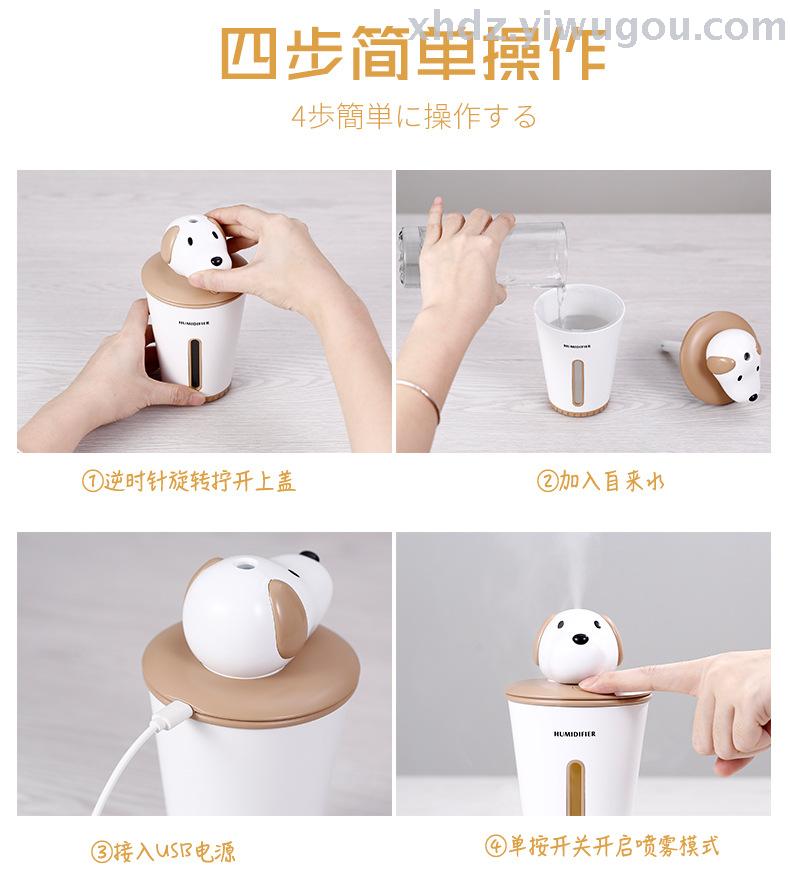 xhdz.yiwugou.com

四步简单操作

4步簡単に操作する

HUMIDIFIER

HUMIDIFIER

①逆时针旋转拧开上盖

②加入自来水

HUMIDIFIER

③接入USB电源

④单按开关开启喷雾模式