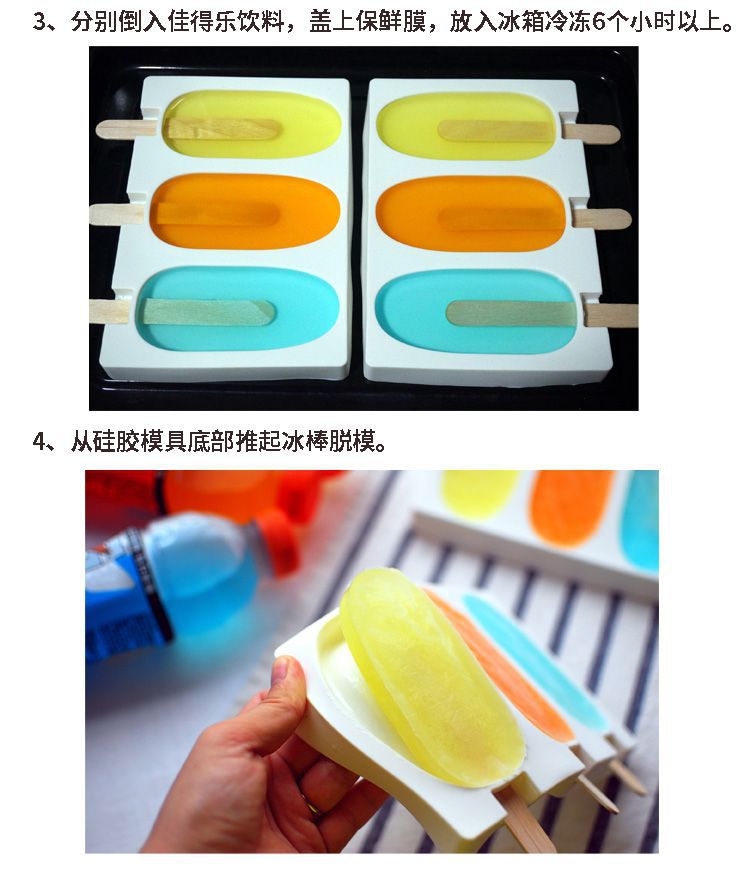 3、分别倒入佳得乐饮料，盖上保鲜膜，放入冰箱冷冻6个小时以上。

4、从硅胶模具底部推起冰棒脱模。