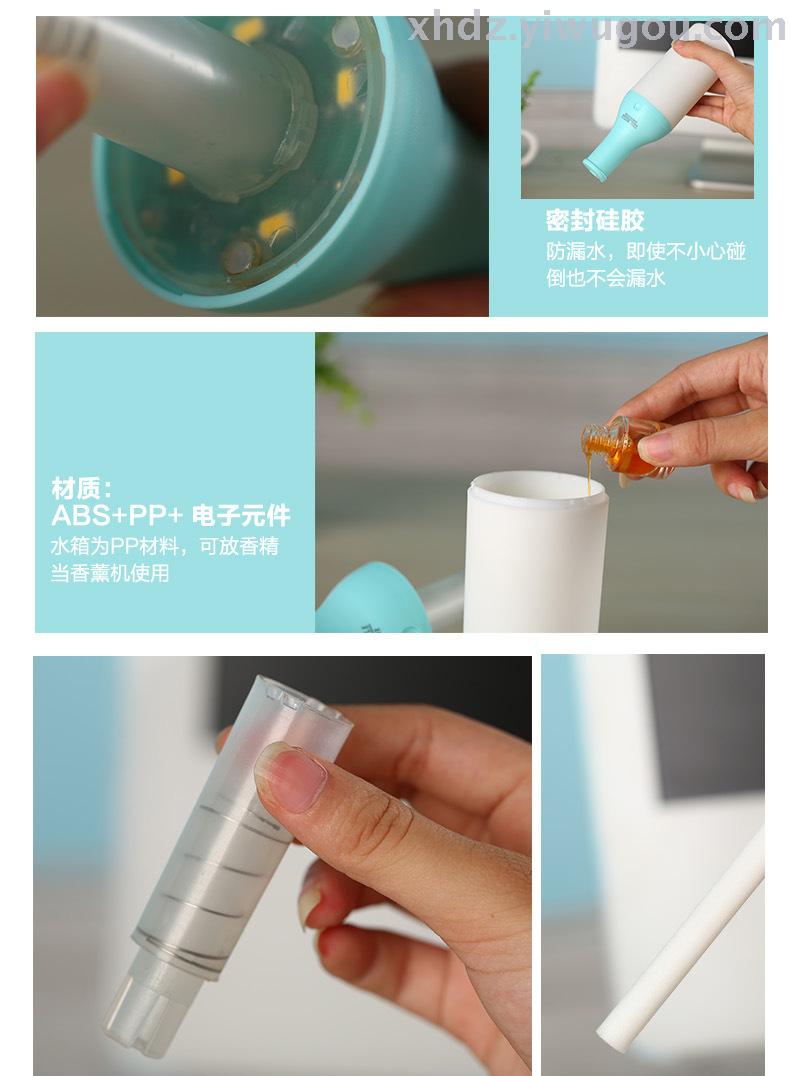 xhdz.yiwugou.com

密封硅胶
防漏水，即使不小心碰倒也不会漏水

材质：
ABS+PP+ 电子元件
水箱为PP材料，可放香精当香薰机使用