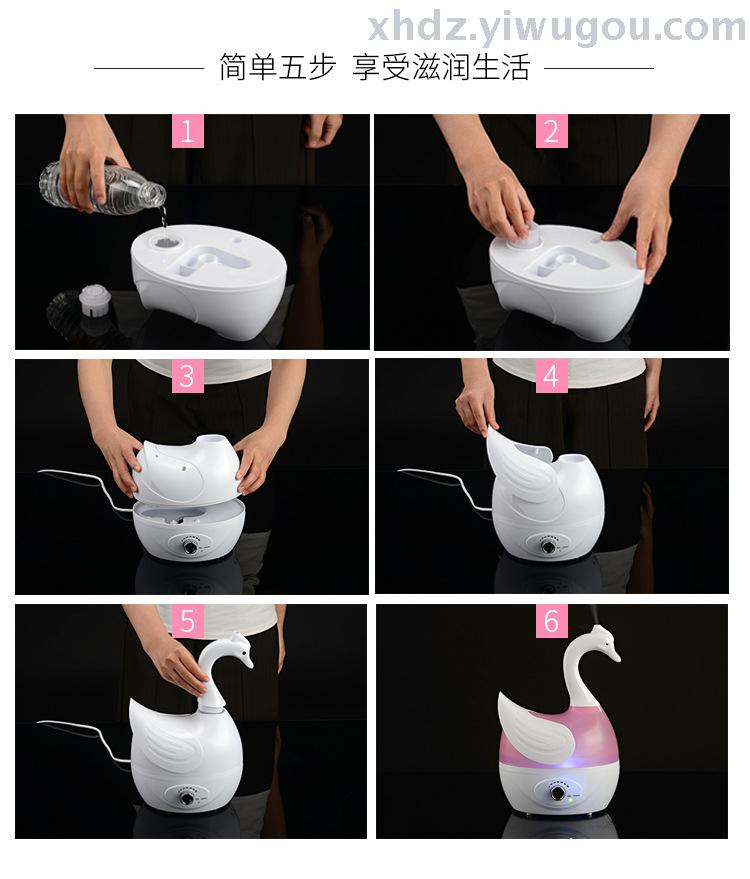 xhdz.yiwugou.com

简单五步 享受滋润生活

1

2

3

4

5

6