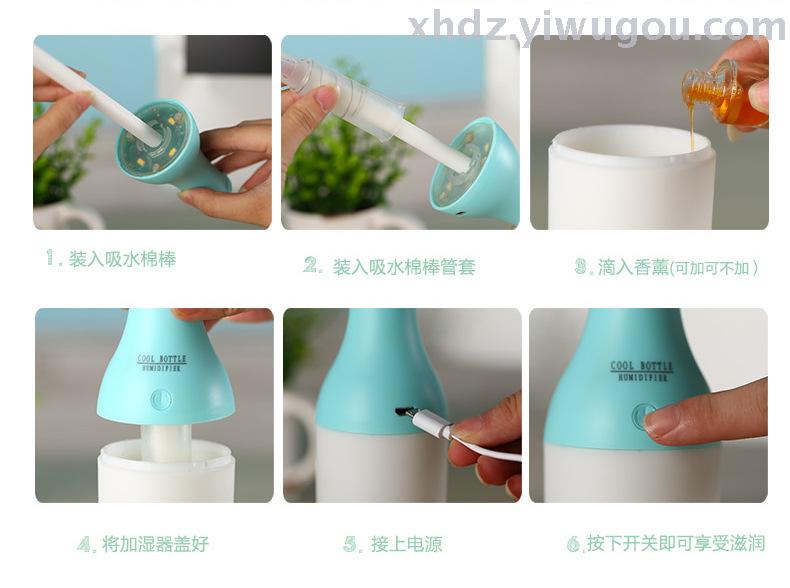 xhdz.yiwugou.com

1. 装入吸水棉棒

2. 装入吸水棉棒管套

3. 滴入香薰(可加可不加)

COOL BOTTLE
HUMIDIFIER

COOL BOTTLE
HUMIDIFIER

4. 将加湿器盖好

5. 接上电源

6. 按下开关即可享受滋润