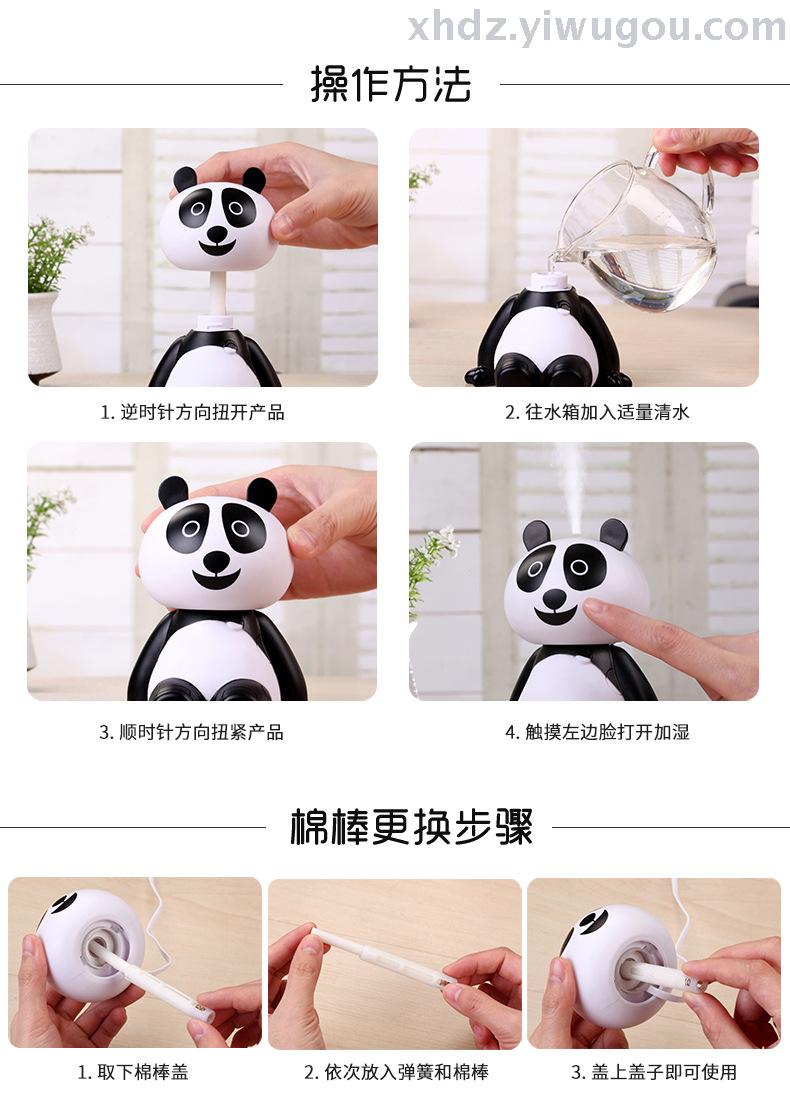 xhdz.yiwugou.com

操作方法

1. 逆时针方向扭开产品

2. 往水箱加入适量清水

3. 顺时针方向扭紧产品

4. 触摸左边脸打开加湿

棉棒更换步骤

1. 取下棉棒盖

2. 依次放入弹簧和棉棒

3. 盖上盖子即可使用