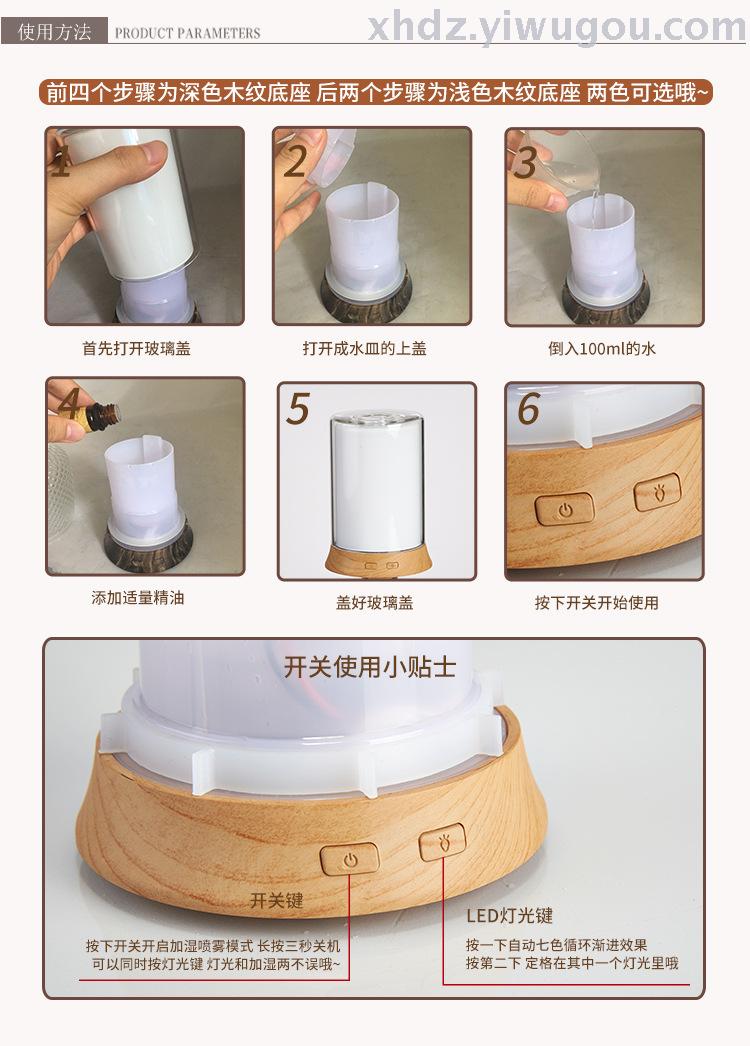 使用方法 PRODUCT PARAMETERS

xhdz.yiwugou.com

前四个步骤为深色木纹底座 后两个步骤为浅色木纹底座 两色可选哦~

1
首先打开玻璃盖

2
打开成水皿的上盖

3
倒入100ml的水

4
添加适量精油

5
盖好玻璃盖

6
按下开关开始使用

开关使用小贴士

开关键
按下开关开启加湿喷雾模式 长按三秒关机
可以同时按灯光键 灯光和加湿两不误哦~

LED灯光键
按一下自动七色循环渐进效果
按第二下 定格在其中一个灯光里哦