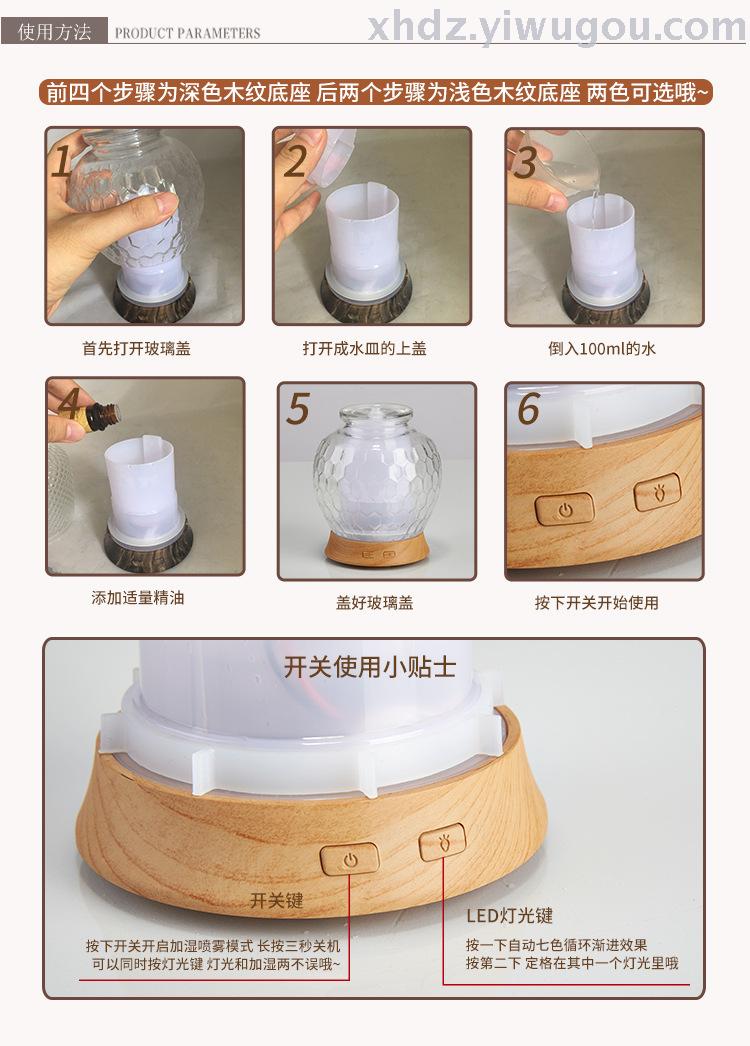 使用方法 PRODUCT PARAMETERS

xhdz.yiwugou.com

前四个步骤为深色木纹底座 后两个步骤为浅色木纹底座 两色可选哦~

1
首先打开玻璃盖

2
打开成水皿的上盖

3
倒入100ml的水

4
添加适量精油

5
盖好玻璃盖

6
按下开关开始使用

开关使用小贴士

开关键
按下开关开启加湿喷雾模式 长按三秒关机
可以同时按灯光键 灯光和加湿两不误哦~

LED灯光键
按一下自动七色循环渐进效果
按第二下 定格在其中一个灯光里哦