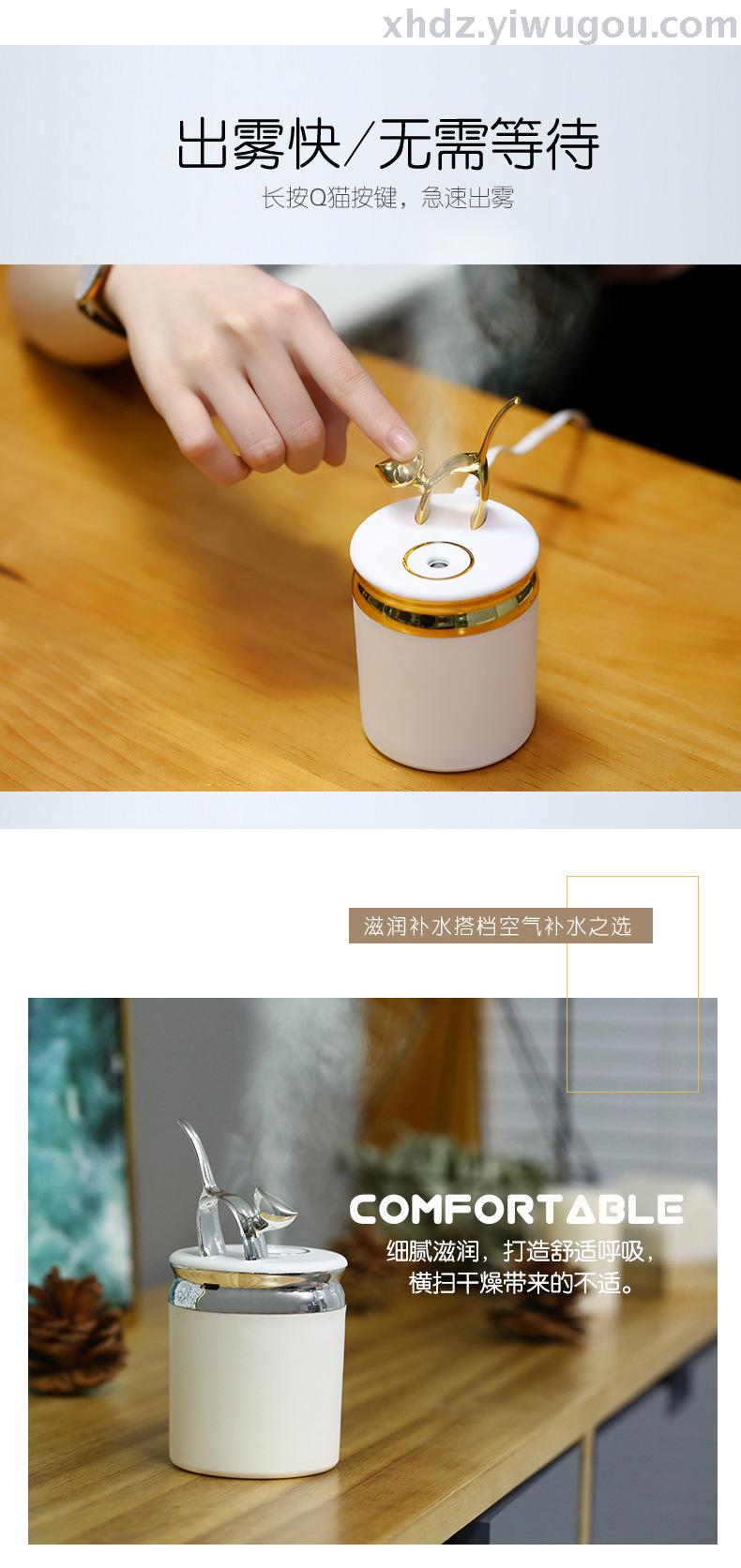 xhdz.yiwugou.com

出雾快/无需等待

长按Q猫按键，急速出雾

滋润补水搭档空气补水之选

COMFORTABLE

细腻滋润，打造舒适呼吸，
横扫干燥带来的不适。