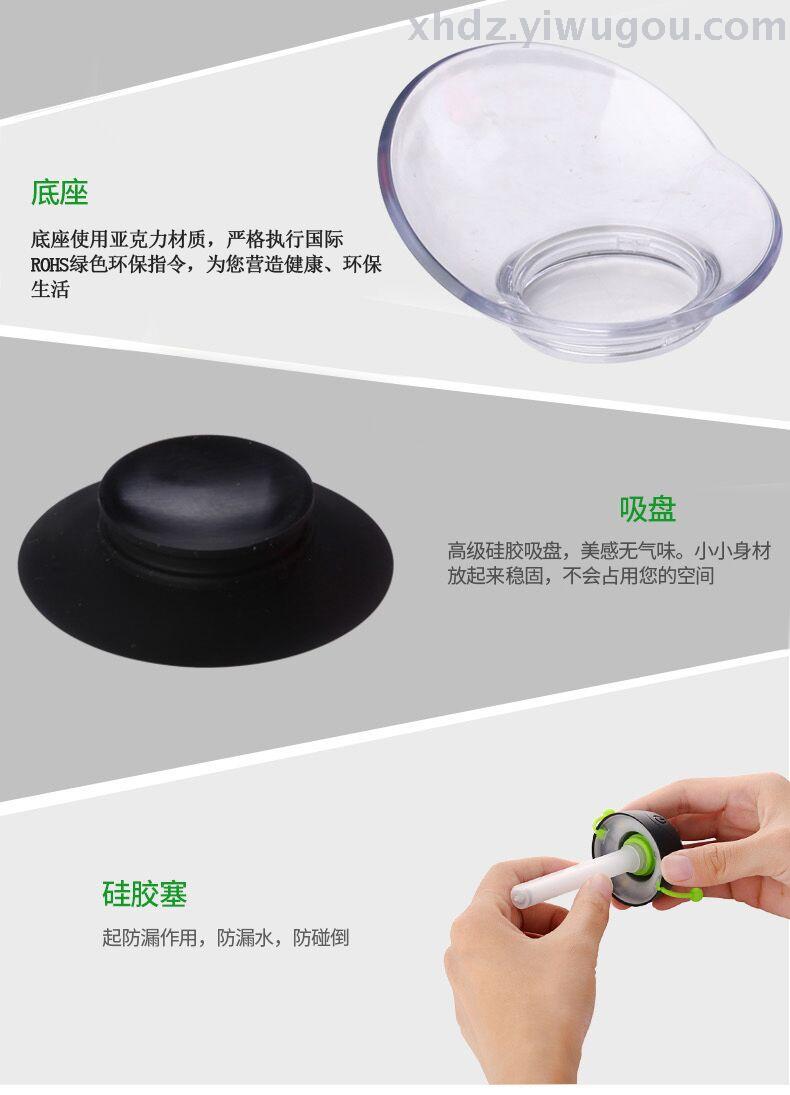 xhdz.yiwugou.com

底座

底座使用亚克力材质，严格执行国际ROHS绿色环保指令，为您营造健康、环保生活

吸盘

高级硅胶吸盘，美感无气味。小小身材放起来稳固，不会占用您的空间

硅胶塞

起防漏作用，防漏水，防碰倒