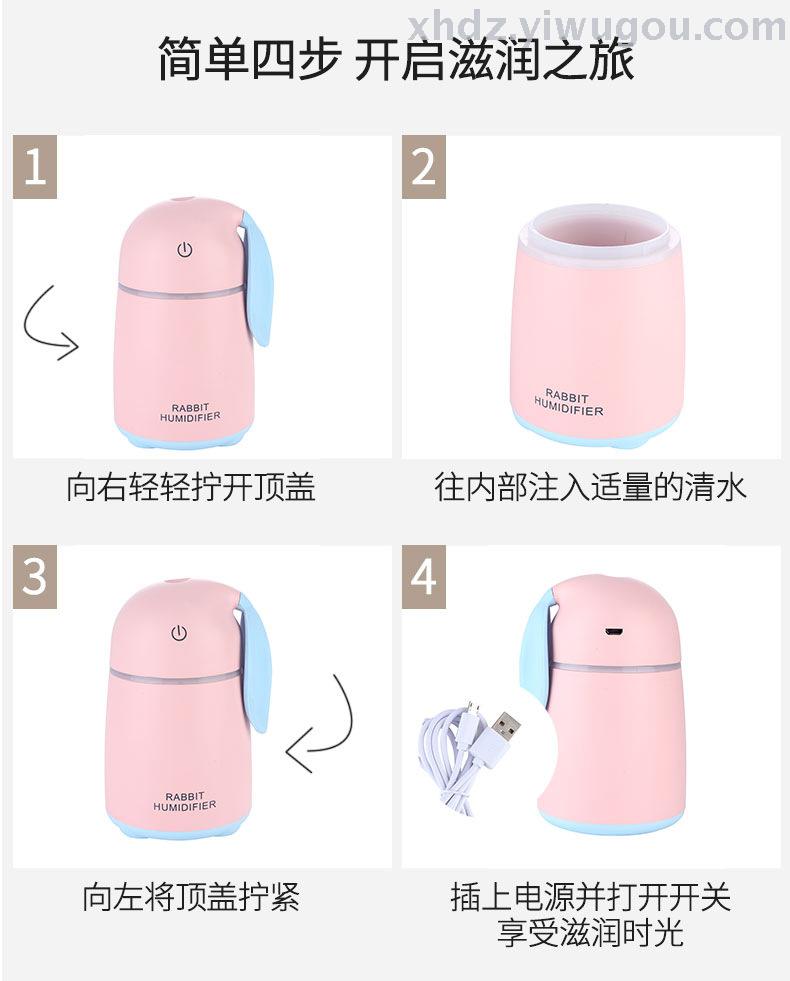 xhdz.yiwugou.com

简单四步 开启滋润之旅

1

RABBIT HUMIDIFIER

向右轻轻拧开顶盖

2

RABBIT HUMIDIFIER

往内部注入适量的清水

3

RABBIT HUMIDIFIER

向左将顶盖拧紧

4

插上电源并打开开关
享受滋润时光