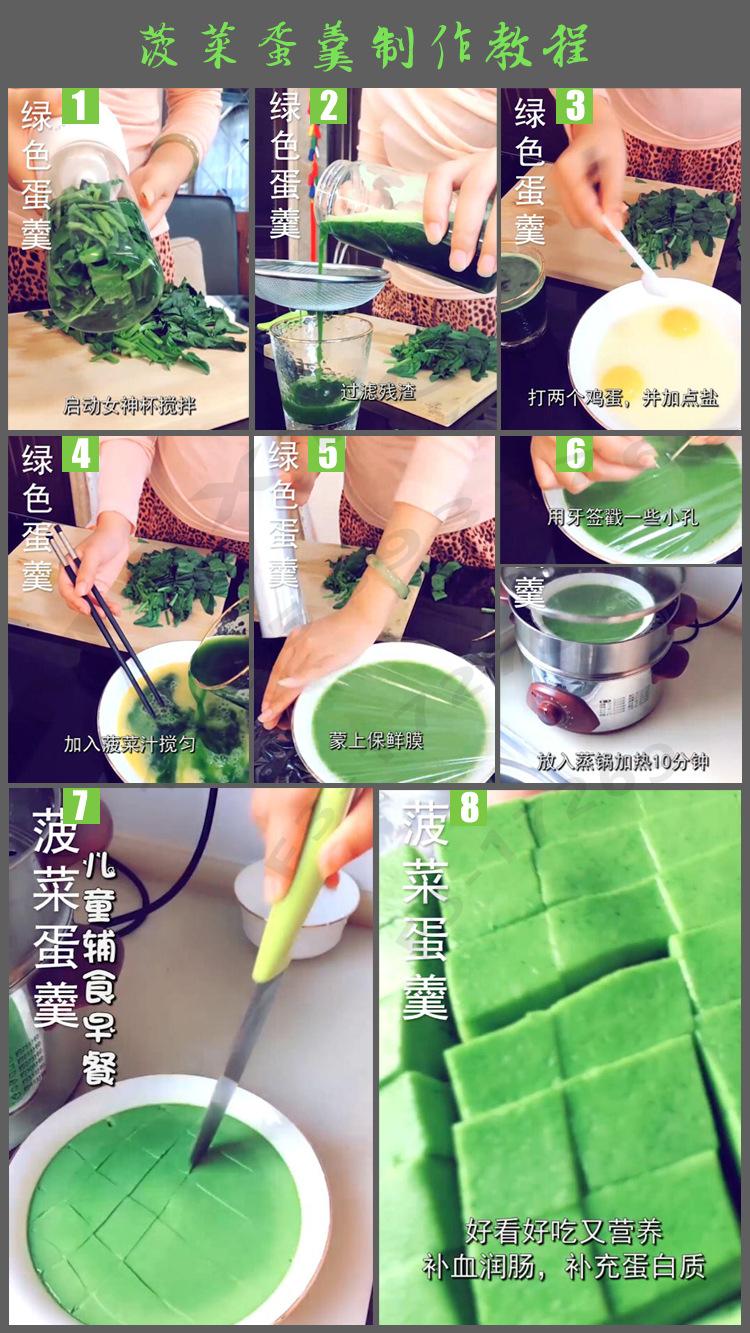 菠菜蛋羹制作教程

1 绿色蛋羹
启动女神杯搅拌

2 绿色蛋羹
过滤残渣

3 绿色蛋羹
打两个鸡蛋，并加点盐

4 绿色蛋羹
加入菠菜汁搅匀

5 绿色蛋羹
蒙上保鲜膜

6
用牙签戳一些小孔

羹
放入蒸锅加热10分钟

7 菠菜蛋羹
儿童辅食早餐

8 菠菜蛋羹
好看好吃又营养
补血润肠，补充蛋白质