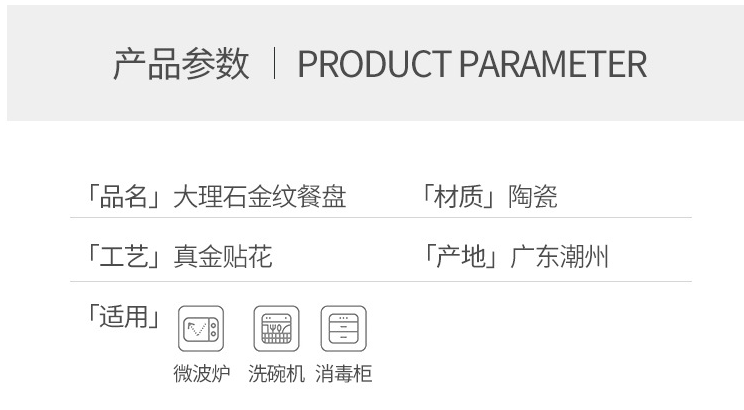 产品参数 | PRODUCT PARAMETER

「品名」大理石金纹餐盘 「材质」陶瓷

「工艺」真金贴花 「产地」广东潮州

「适用」

微波炉 洗碗机 消毒柜