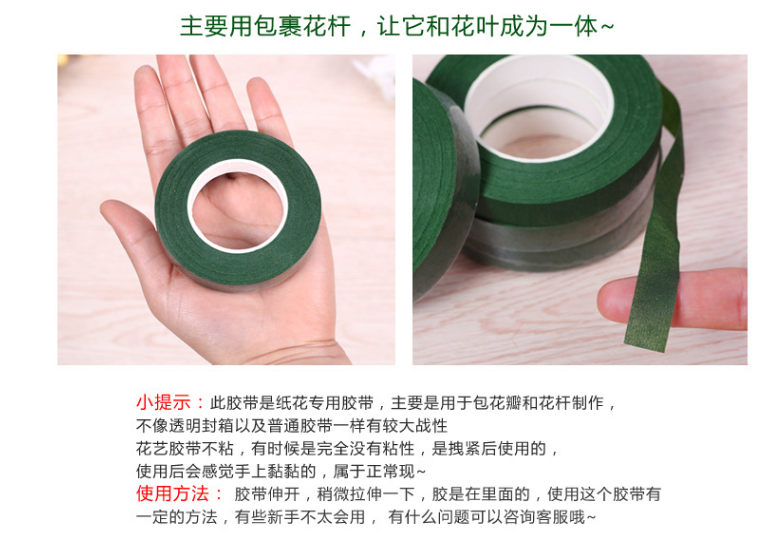 主要用包裹花杆，让它和花叶成为一体~

小提示：此胶带是纸花专用胶带，主要是用于包花瓣和花杆制作，
不像透明封箱以及普通胶带一样有较大战性
花艺胶带不粘，有时候是完全没有粘性，是拽紧后使用的，
使用后会感觉手上黏黏的，属于正常现~
使用方法： 胶带伸开，稍微拉伸一下，胶是在里面的，使用这个胶带有一定的方法，有些新手不太会用， 有什么问题可以咨询客服哦~