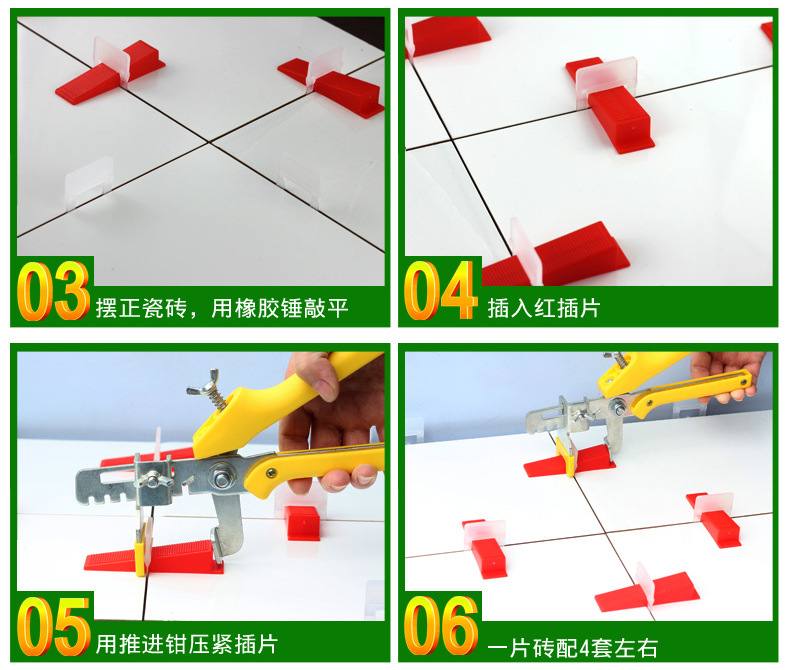 03 摆正瓷砖，用橡胶锤敲平

04 插入红插片

05 用推进钳压紧插片

06 一片砖配4套左右