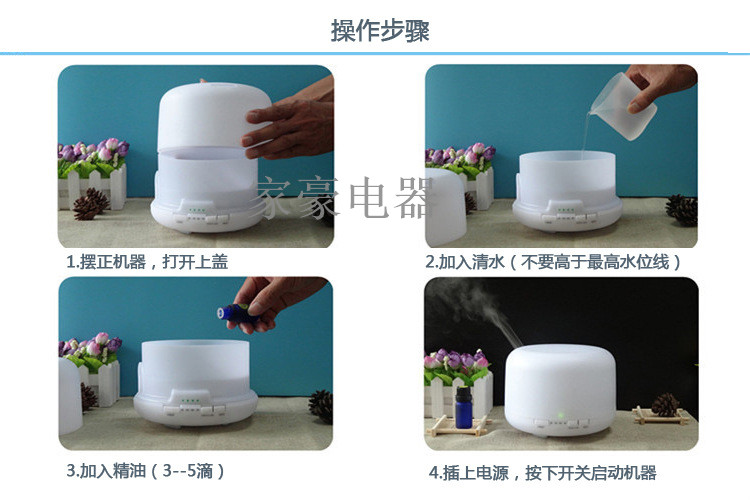 操作步骤

家豪电器

1.摆正机器，打开上盖

2.加入清水（不要高于最高水位线）

3.加入精油（3--5滴）

4.插上电源，按下开关启动机器