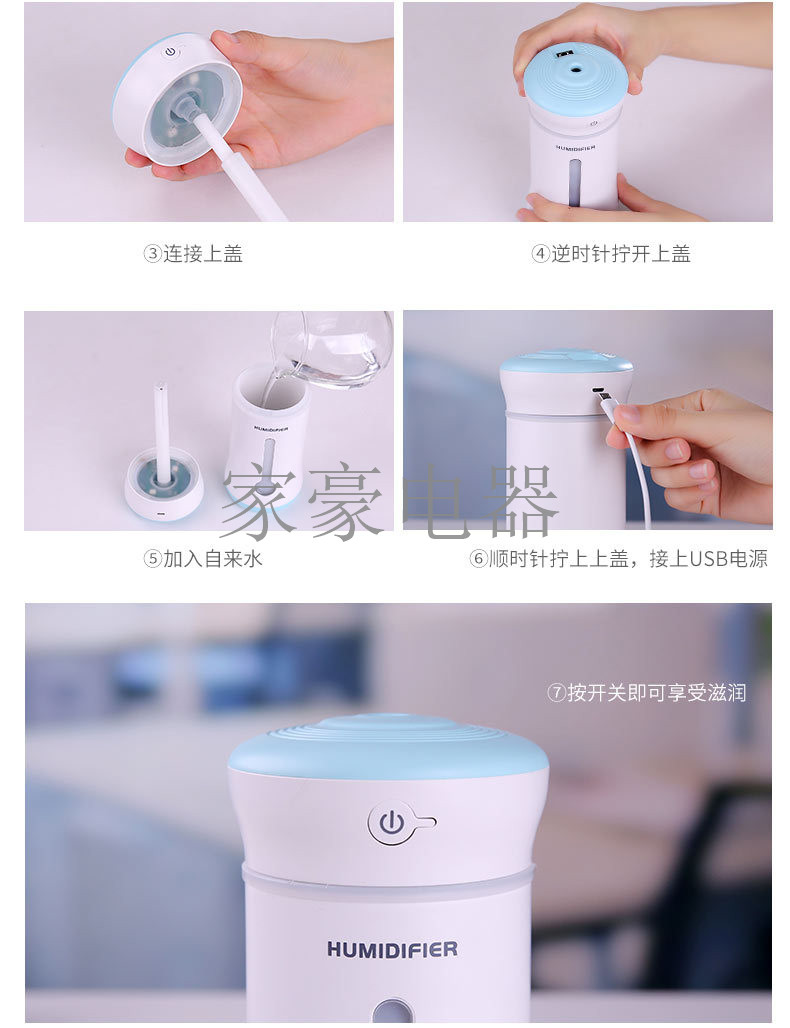 HUMIDIFIER

③连接上盖

④逆时针拧开上盖

HUMIDIFIER

家豪电器

⑤加入自来水

⑥顺时针拧上上盖，接上USB电源

⑦按开关即可享受滋润

HUMIDIFIER