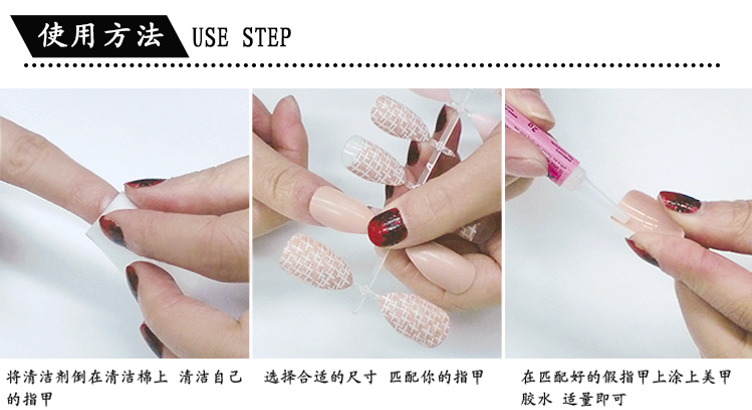 使用方法 USE STEP

将清洁剂倒在清洁棉上 清洁自己的指甲

选择合适的尺寸 匹配你的指甲

在匹配好的假指甲上涂上美甲胶水 适量即可