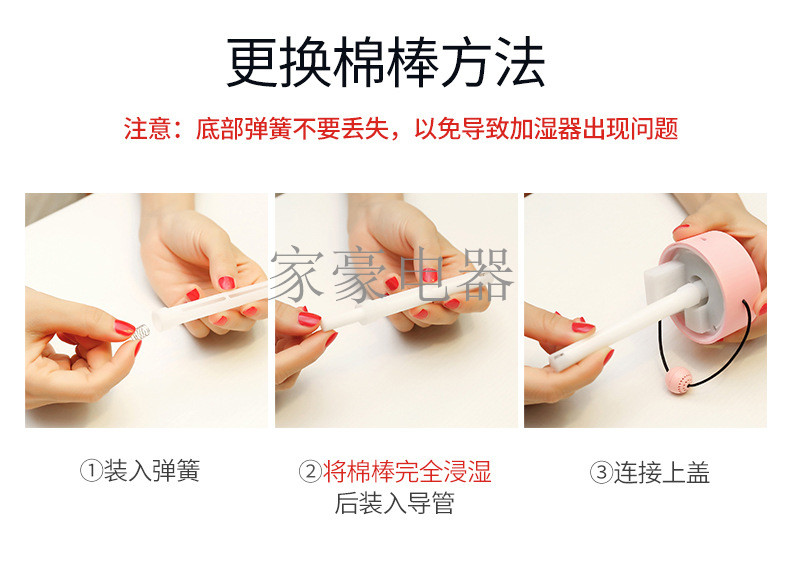 更换棉棒方法

注意：底部弹簧不要丢失，以免导致加湿器出现问题

家豪电器

①装入弹簧

②将棉棒完全浸湿后装入导管

③连接上盖