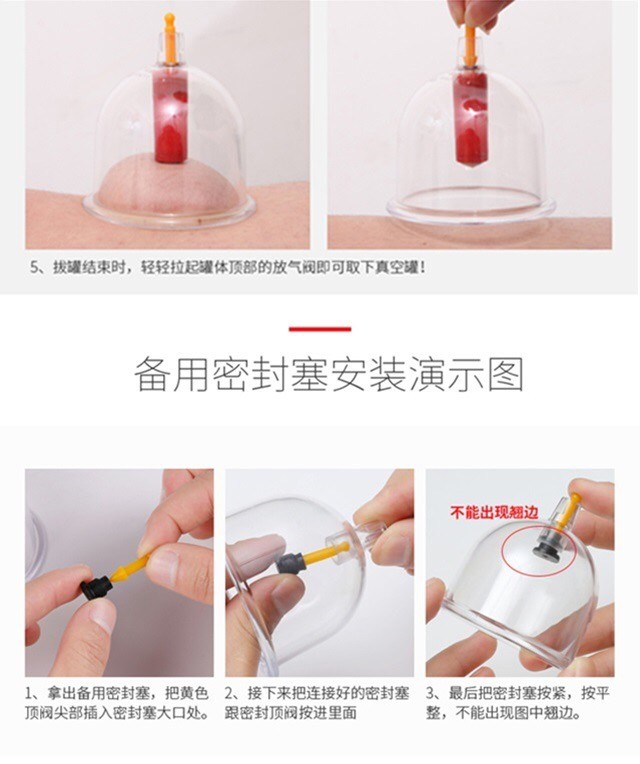 5、拔罐结束时，轻轻拉起罐体顶部的放气阀即可取下真空罐！

备用密封塞安装演示图

不能出现翘边

1、拿出备用密封塞，把黄色顶阀尖部插入密封塞大口处。

2、接下来把连接好的密封塞跟密封顶阀按进里面

3、最后把密封塞按紧，按平整，不能出现图中翘边。