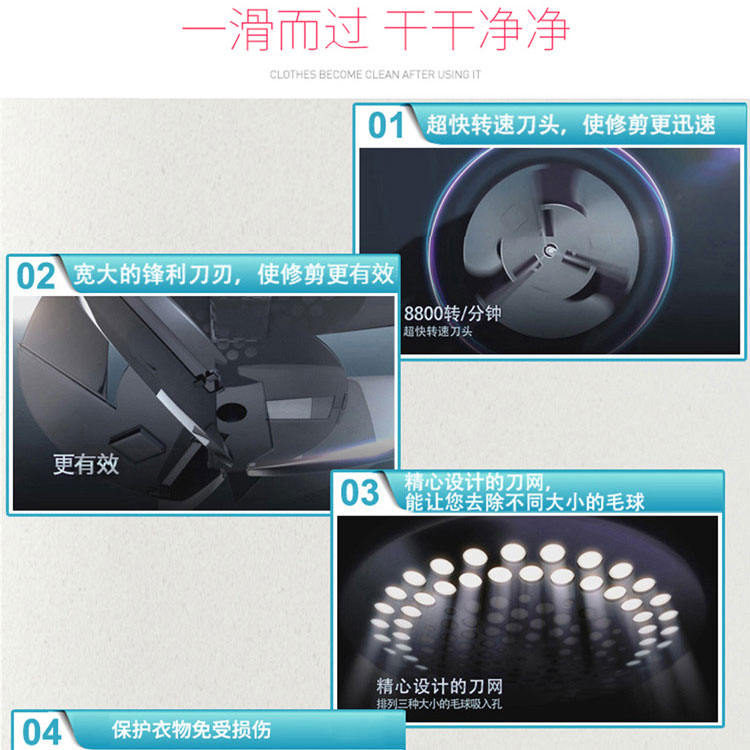 一滑而过 干干净净

CLOTHES BECOME CLEAN AFTER USING IT

01 超快转速刀头，使修剪更迅速

8800转/分钟
超快转速刀头

02 宽大的锋利刀刃，使修剪更有效

更有效

03 精心设计的刀网，能让您去除不同大小的毛球

精心设计的刀网
排列三种大小的毛球吸入孔

04 保护衣物免受损伤