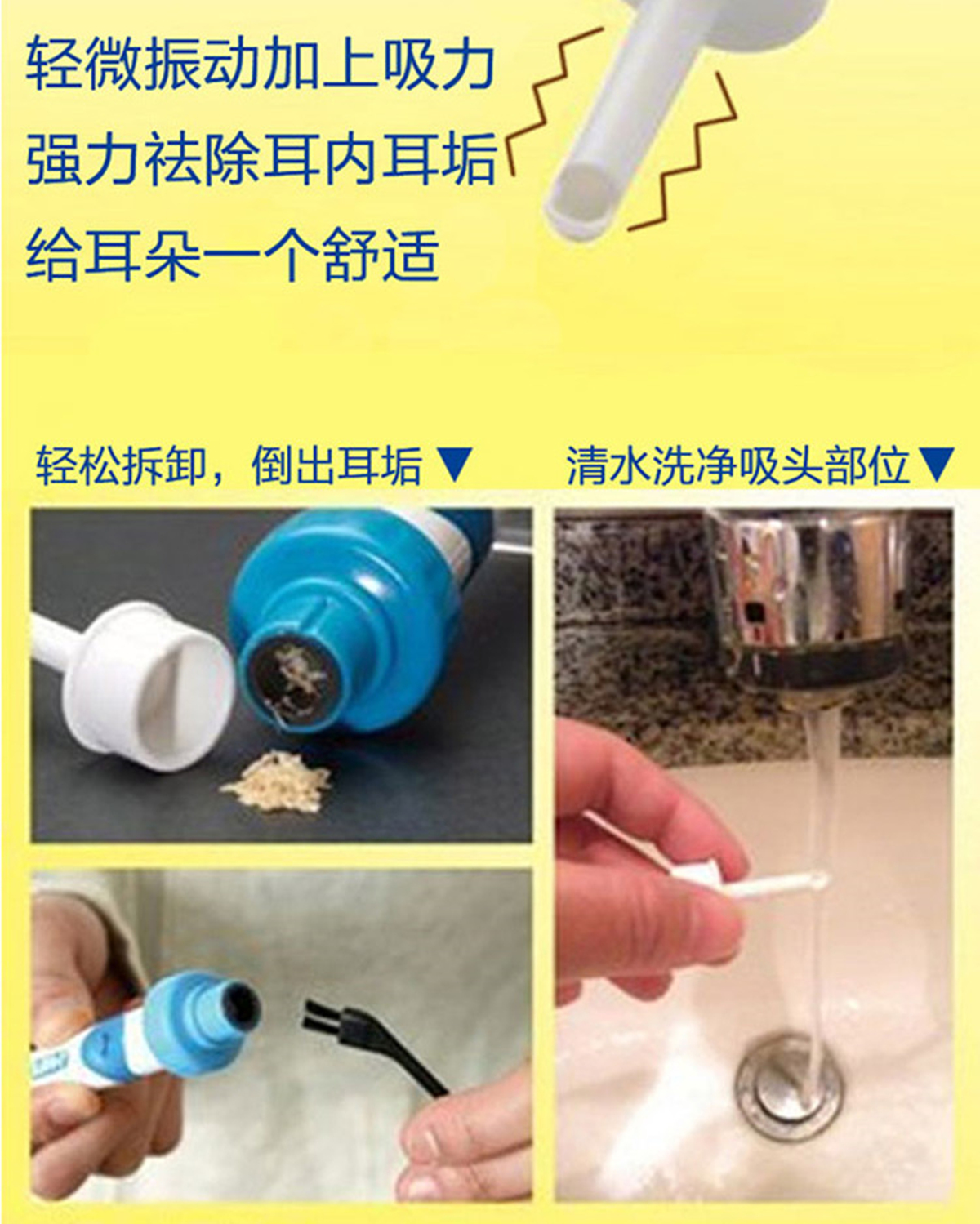 轻微振动加上吸力
强力祛除耳内耳垢
给耳朵一个舒适

轻松拆卸，倒出耳垢▼

清水洗净吸头部位▼