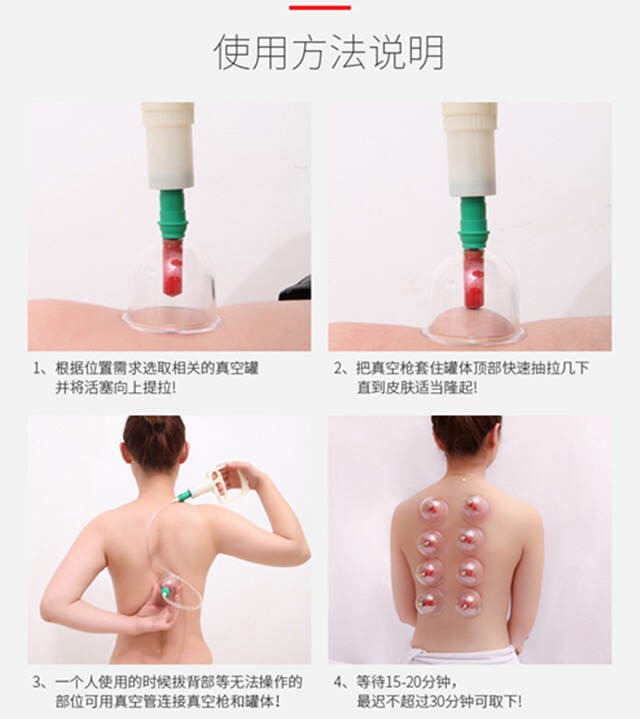 使用方法说明

1、根据位置需求选取相关的真空罐并将活塞向上提拉!

2、把真空枪套住罐体顶部快速抽拉几下直到皮肤适当隆起!

3、一个人使用的时候拔背部等无法操作的部位可用真空管连接真空枪和罐体!

4、等待15-20分钟，最迟不超过30分钟可取下!